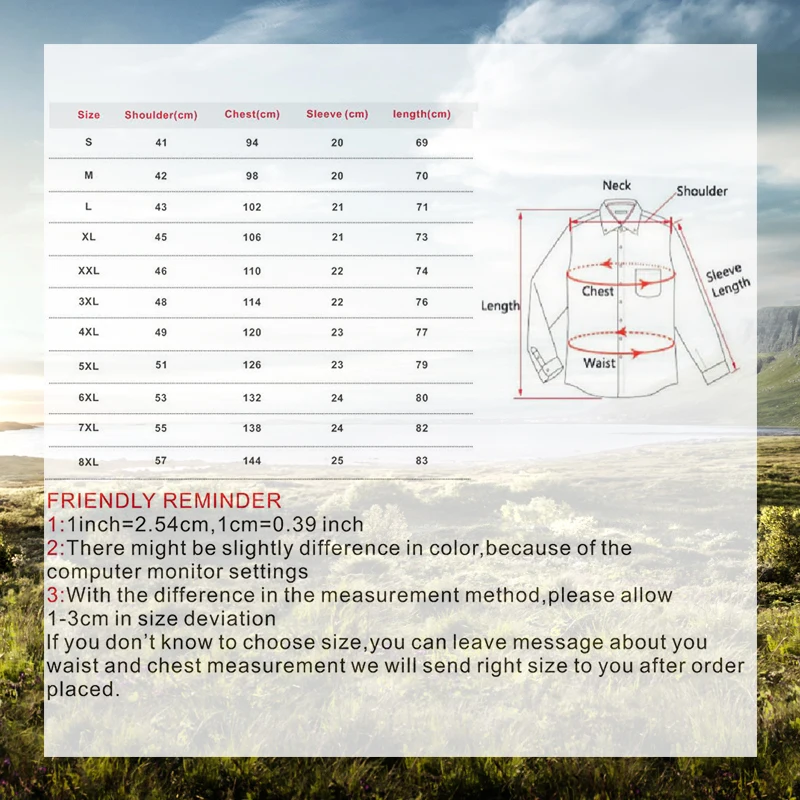 | Size | Shoulder(cm) | Chest(cm) | Sleeve (cm) | length(cm) |
|---|---|---|---|---|
| S | 41 | 94 | 20 | 69 |
| M | 42 | 98 | 20 | 70 |
| L | 43 | 102 | 21 | 71 |
| XL | 45 | 106 | 21 | 73 |
| XXL | 46 | 110 | 22 | 74 |
| 3XL | 48 | 114 | 22 | 76 |
| 4XL | 49 | 120 | 23 | 77 |
| 5XL | 51 | 126 | 23 | 79 |
| 6XL | 53 | 132 | 24 | 80 |
| 7XL | 55 | 138 | 24 | 82 |
| 8XL | 57 | 144 | 25 | 83 |

Neck
Shoulder
Sleeve Length
Chest
Length
Waist

FRIENDLY REMINDER
1:1inch=2.54cm,1cm=0.39 inch
2:There might be slightly difference in color,because of the computer monitor settings
3:With the difference in the measurement method,please allow 1-3cm in size deviation
If you don't know to choose size,you can leave message about you waist and chest measurement we will send right size to you after order placed.