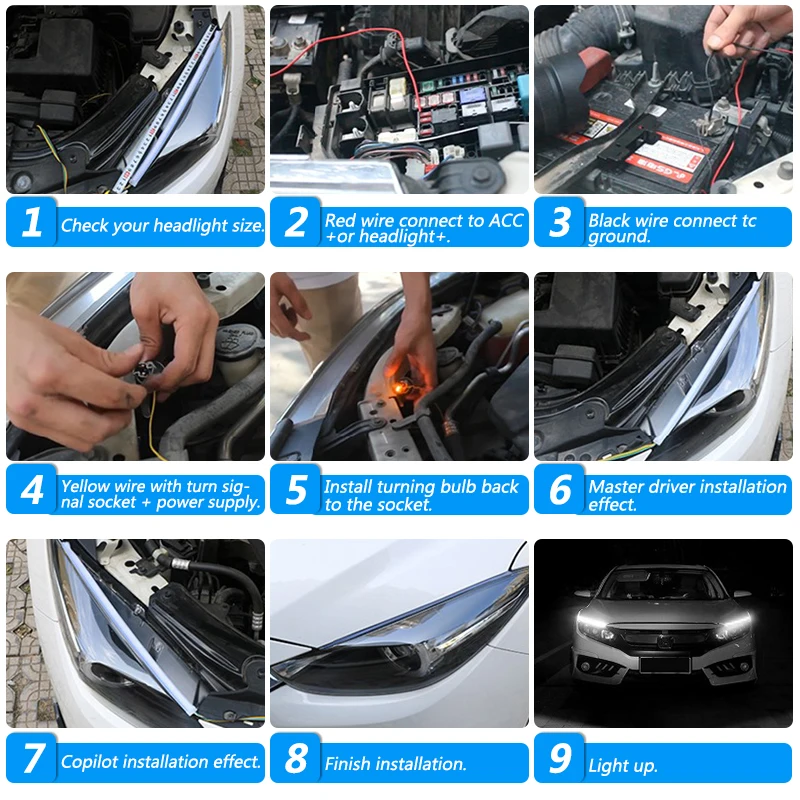 1 Check your headlight size.

2 Red wire connect to ACC +or headlight+.

3 Black wire connect tc ground.

4 Yellow wire with turn signal socket + power supply.

5 Install turning bulb back to the socket.

6 Master driver installation effect.

7 Copilot installation effect.

8 Finish installation.

9 Light up.