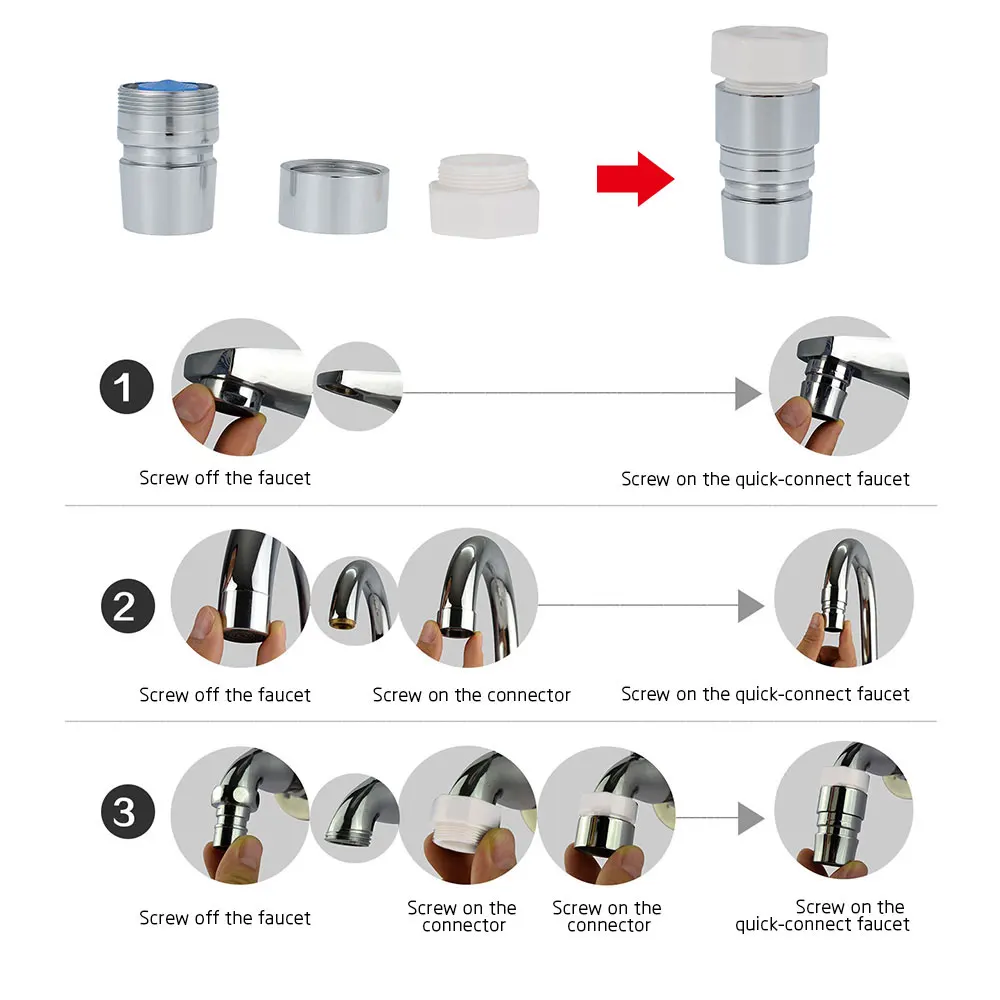 1

Screw off the faucet

Screw on the quick-connect faucet

2

Screw off the faucet

Screw on the connector

Screw on the quick-connect faucet

3

Screw off the faucet

Screw on the connector

Screw on the connector

Screw on the quick-connect faucet