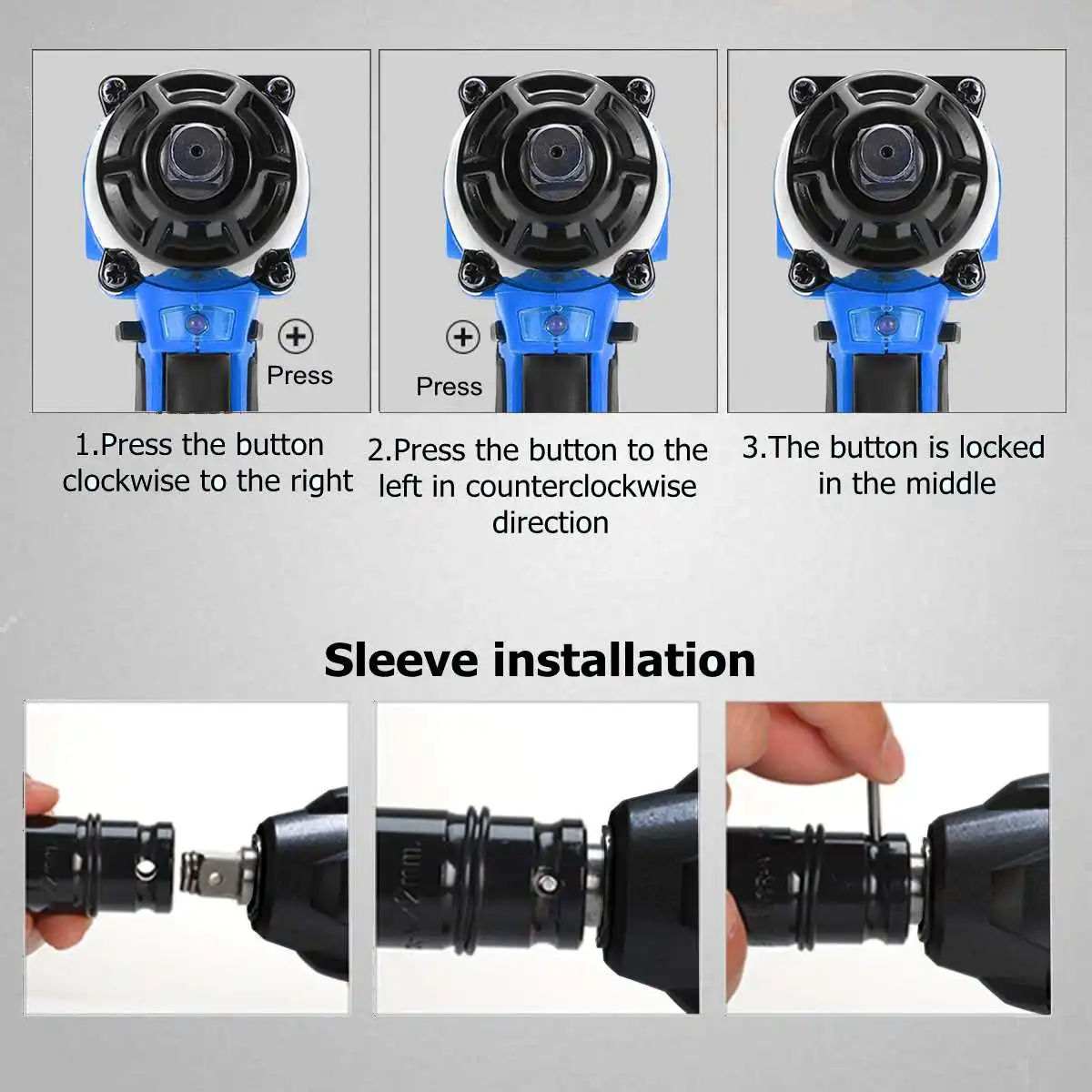 Press

Press

1.Press the button clockwise to the right

2.Press the button to the left in counterclockwise direction

3.The button is locked in the middle

Sleeve installation