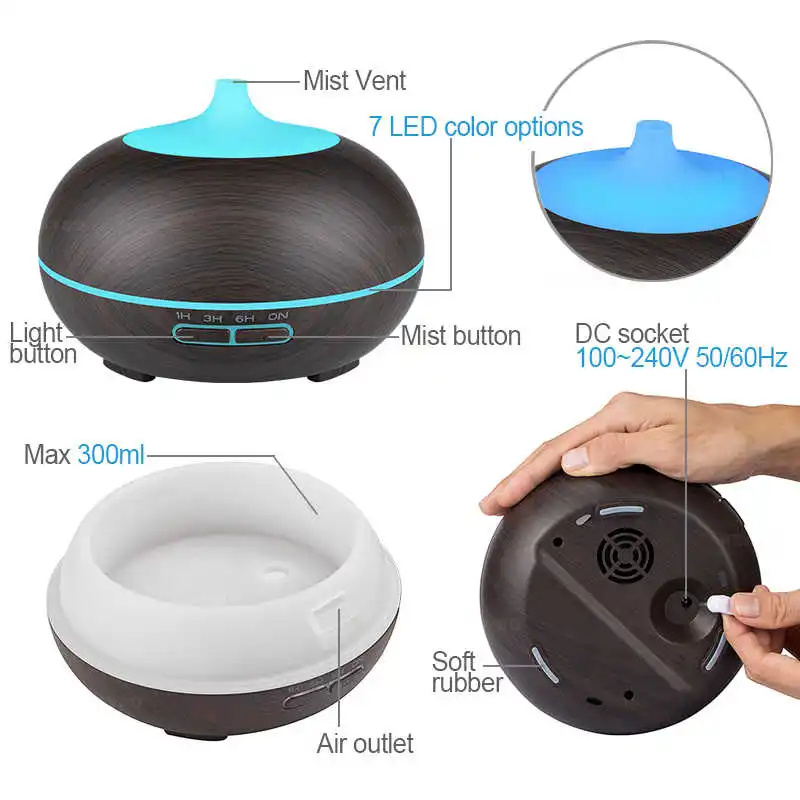 Mist Vent

7 LED color options

1H 3H 6H ON

Light button

Mist button

DC socket
100~240V 50/60Hz

Max 300ml

Soft rubber

Air outlet