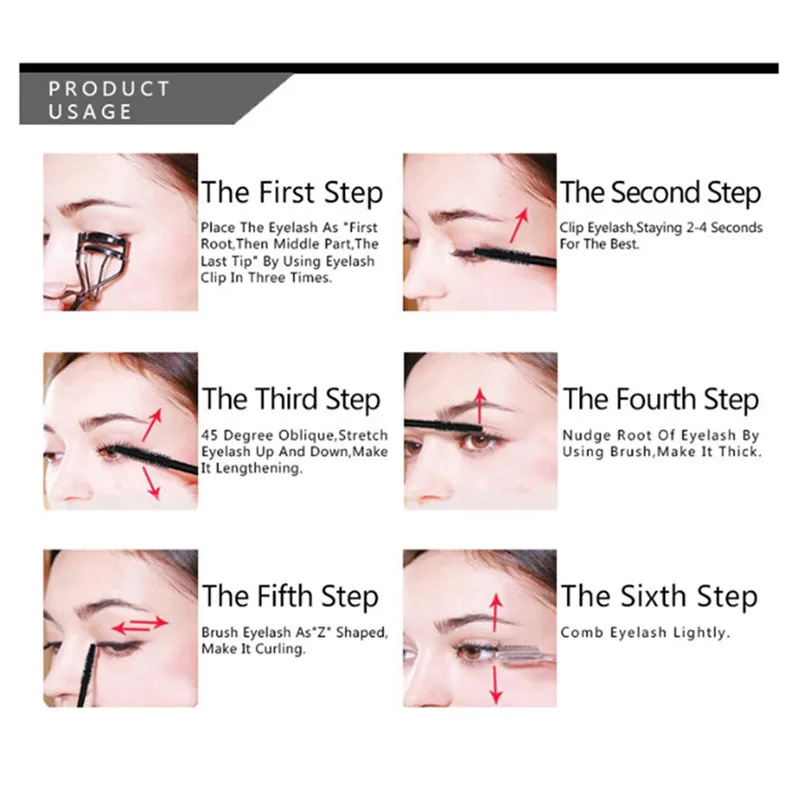 PRODUCT USAGE

The First Step

Place The Eyelash As "First Root,Then Middle Part,The Last Tip" By Using Eyelash Clip In Three Times.

The Second Step

Clip Eyelash,Staying 2-4 Seconds For The Best.

The Third Step

45 Degree Oblique,Stretch Eyelash Up And Down,Make It Lengthening.

The Fourth Step

Nudge Root Of Eyelash By Using Brush,Make It Thick.

The Fifth Step

Brush Eyelash As"Z" Shaped, Make It Curling.

The Sixth Step

Comb Eyelash Lightly.