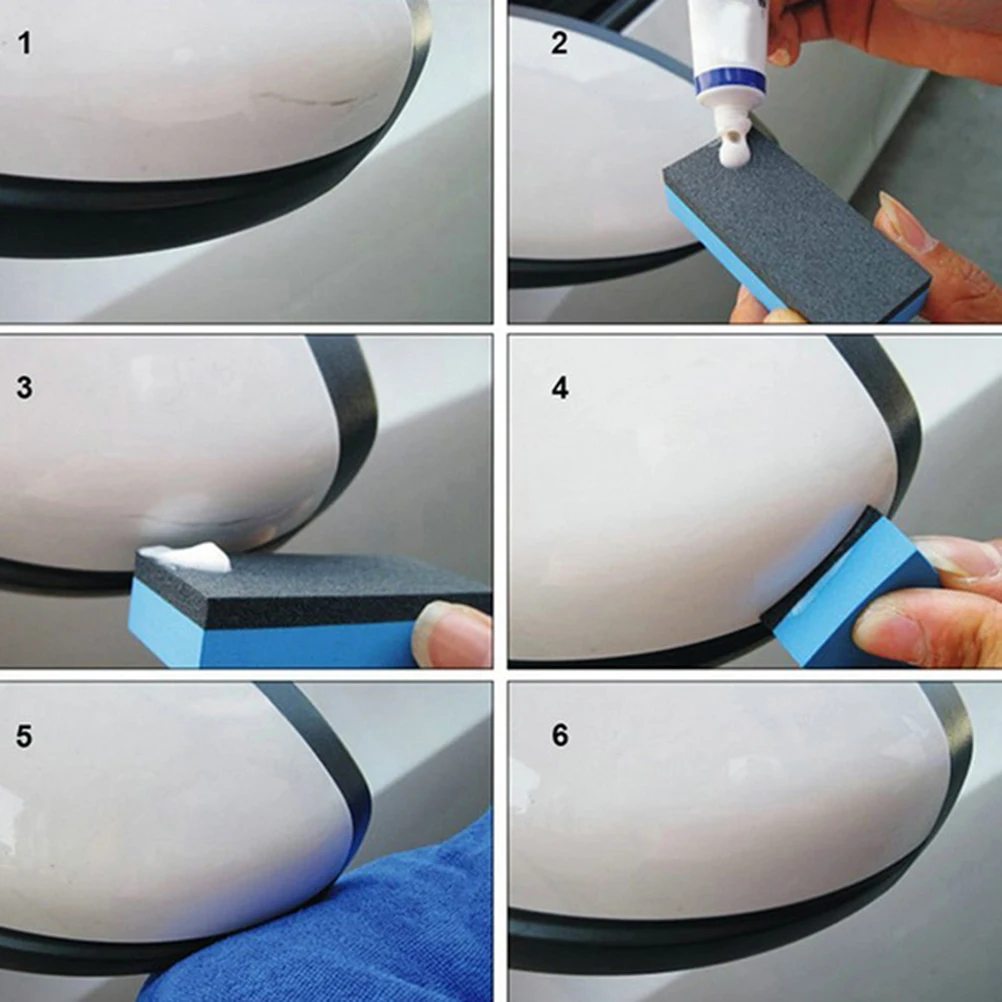 1
2
3
4
5
6