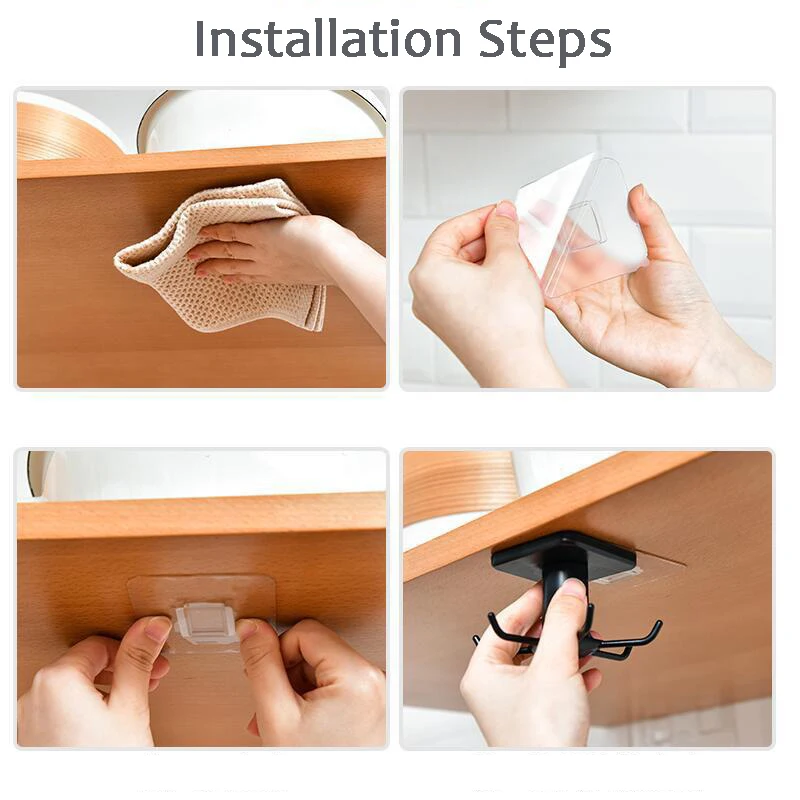 Installation Steps