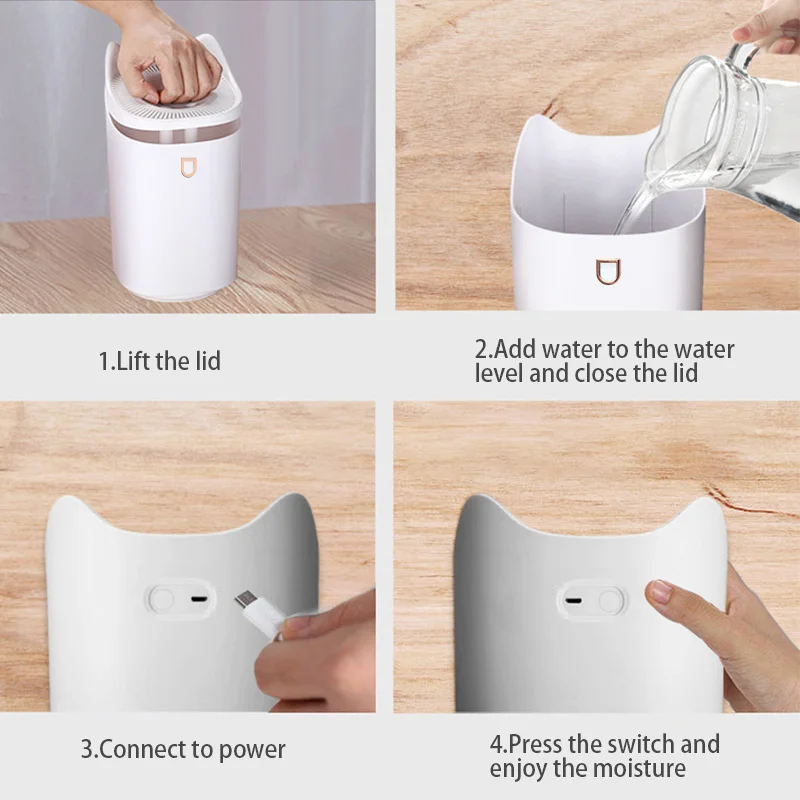 1.Lift the lid

2.Add water to the water level and close the lid

3.Connect to power

4.Press the switch and enjoy the moisture