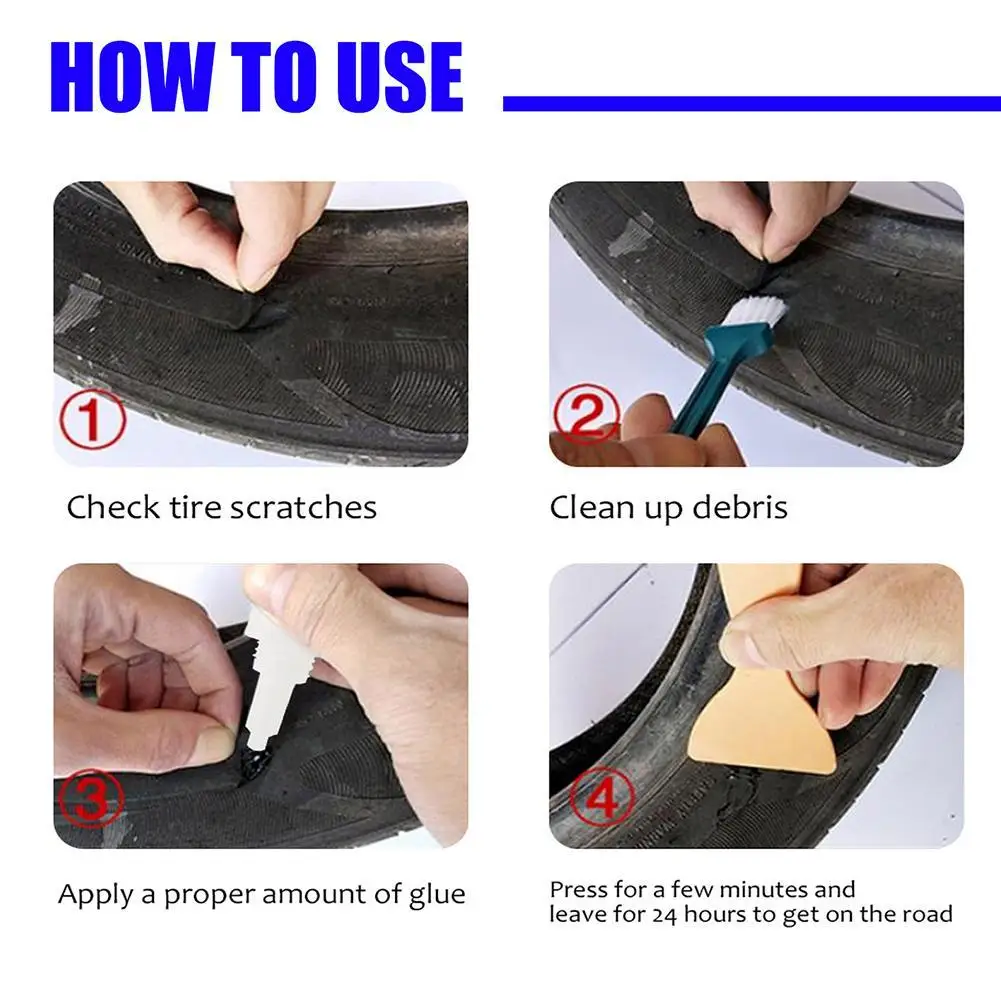 HOW TO USE

①

Check tire scratches

②

Clean up debris

③

Apply a proper amount of glue

④

Press for a few minutes and leave for 24 hours to get on the road