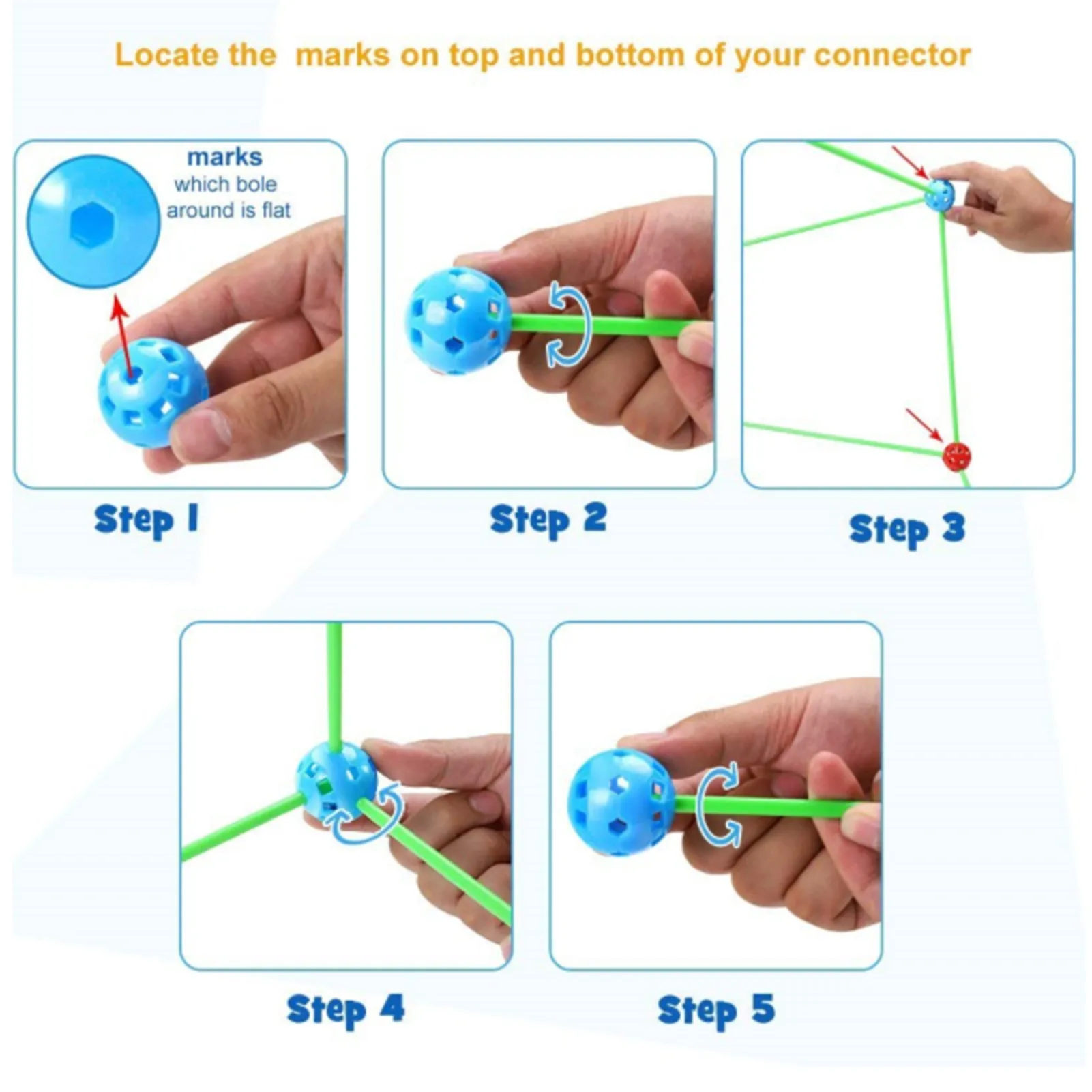 Locate the marks on top and bottom of your connector

marks
which bole
around is flat

Step 1

Step 2

Step 3

Step 4

Step 5