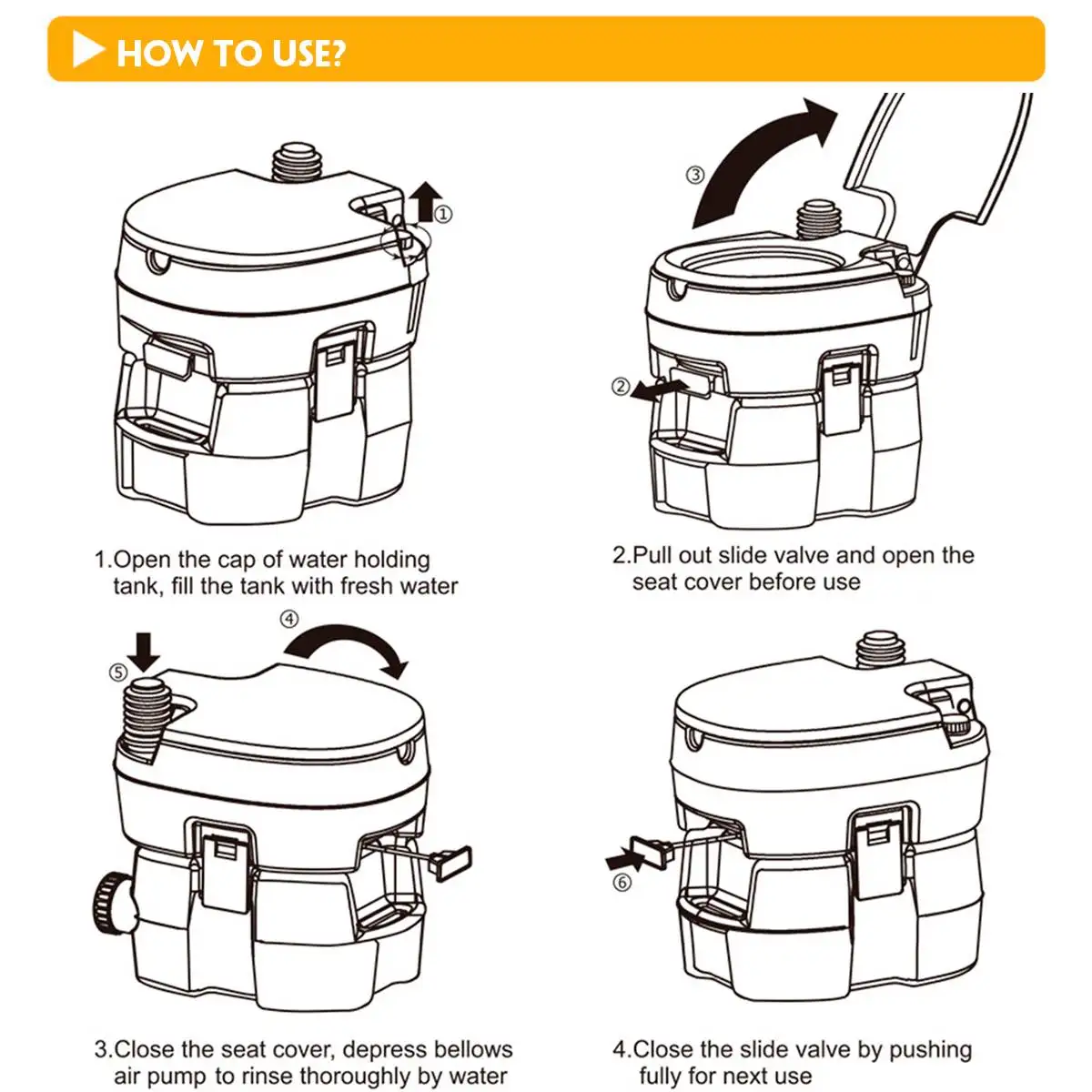 HOW TO USE?

①

1.Open the cap of water holding tank, fill the tank with fresh water

③

②

2.Pull out slide valve and open the seat cover before use

④

⑤

3.Close the seat cover, depress bellows air pump to rinse thoroughly by water

⑥

4.Close the slide valve by pushing fully for next use