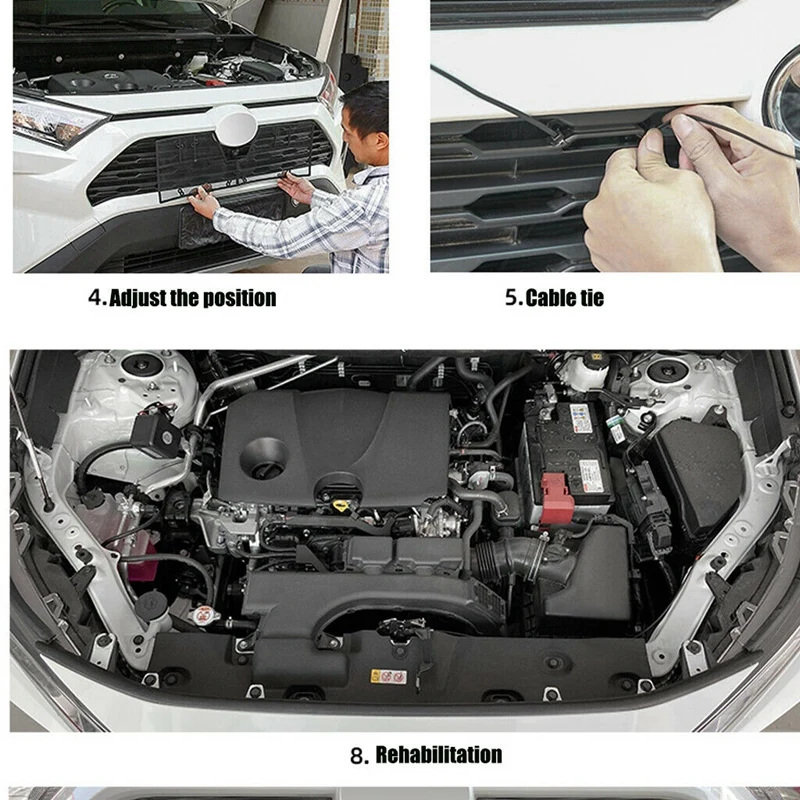 4. Adjust the position

5. Cable tie

8. Rehabilitation