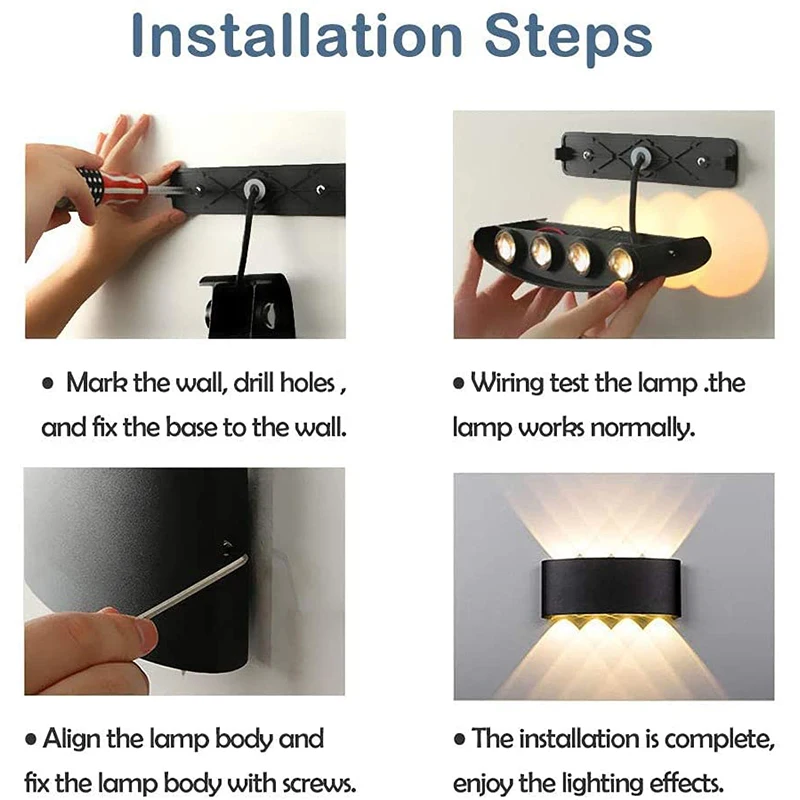 Installation Steps

• Mark the wall, drill holes , and fix the base to the wall.

• Wiring test the lamp .the lamp works normally.

• Align the lamp body and fix the lamp body with screws.

• The installation is complete, enjoy the lighting effects.