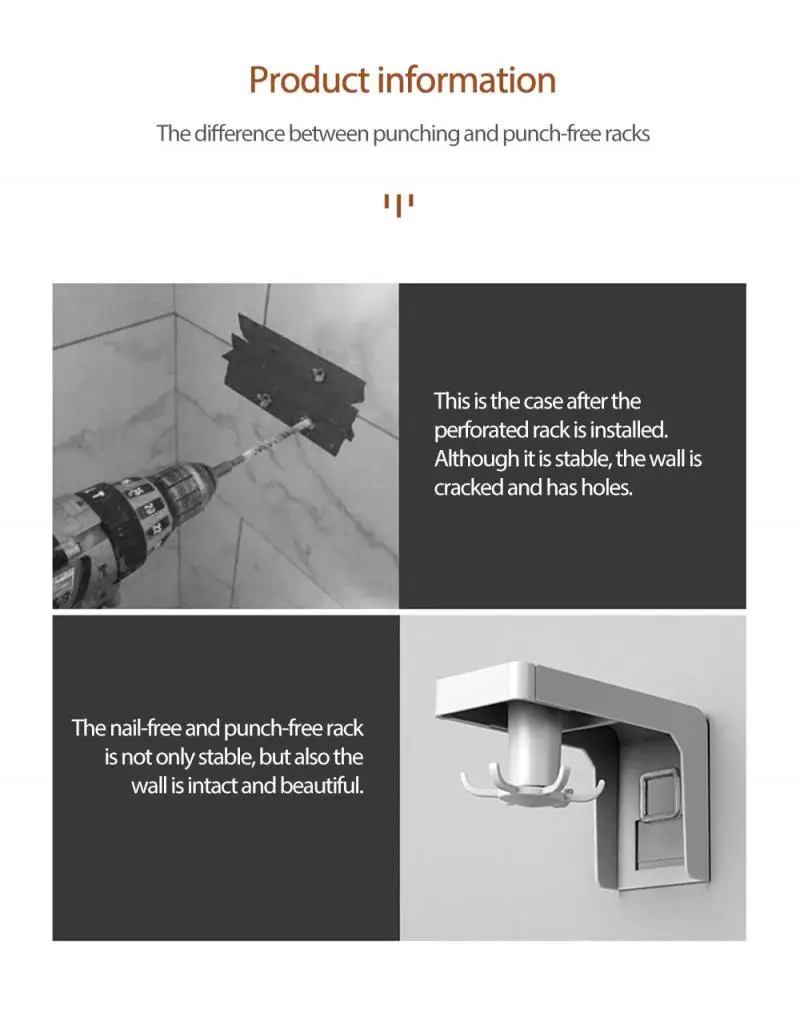 Product information

The difference between punching and punch-free racks

This is the case after the perforated rack is installed. Although it is stable, the wall is cracked and has holes.

The nail-free and punch-free rack is not only stable, but also the wall is intact and beautiful.