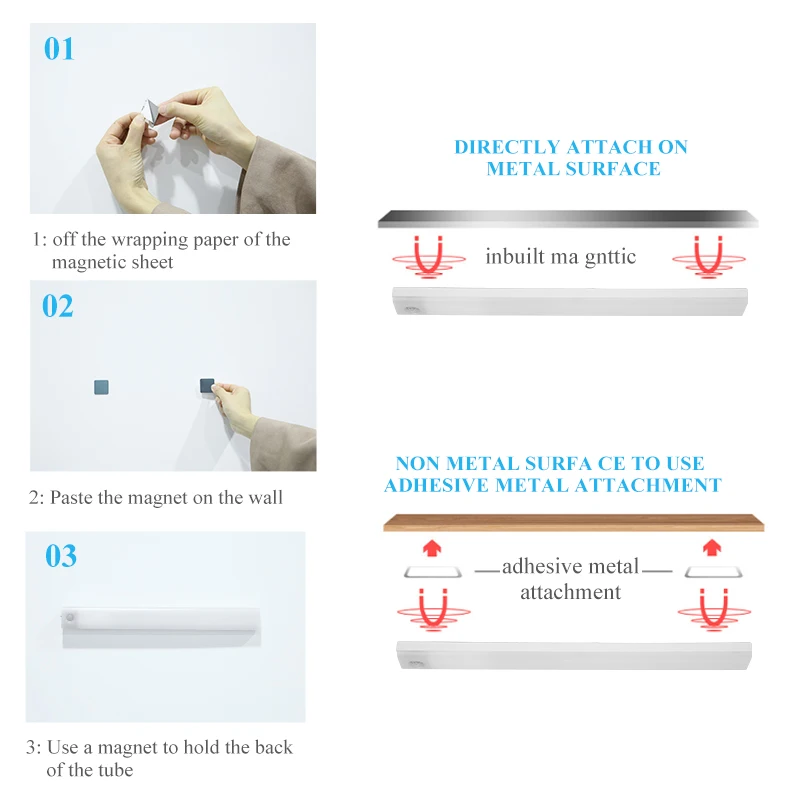 01

1: off the wrapping paper of the magnetic sheet

02

2: Paste the magnet on the wall

03

3: Use a magnet to hold the back of the tube

DIRECTLY ATTACH ON METAL SURFACE

inbuilt ma gnttic

NON METAL SURFA CE TO USE ADHESIVE METAL ATTACHMENT

adhesive metal attachment