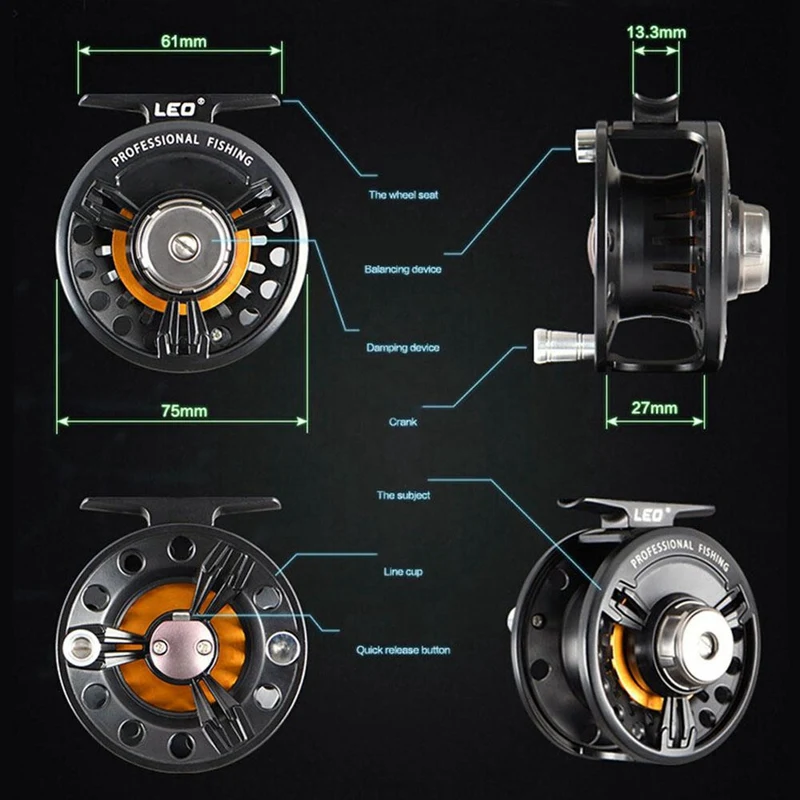 61mm

13.3mm

LEO®

PROFESSIONAL FISHING

The wheel seat

Balancing device

Damping device

Crank

75mm

27mm

The subject

Line cup

Quick release button

LEO®

PROFESSIONAL FISHING