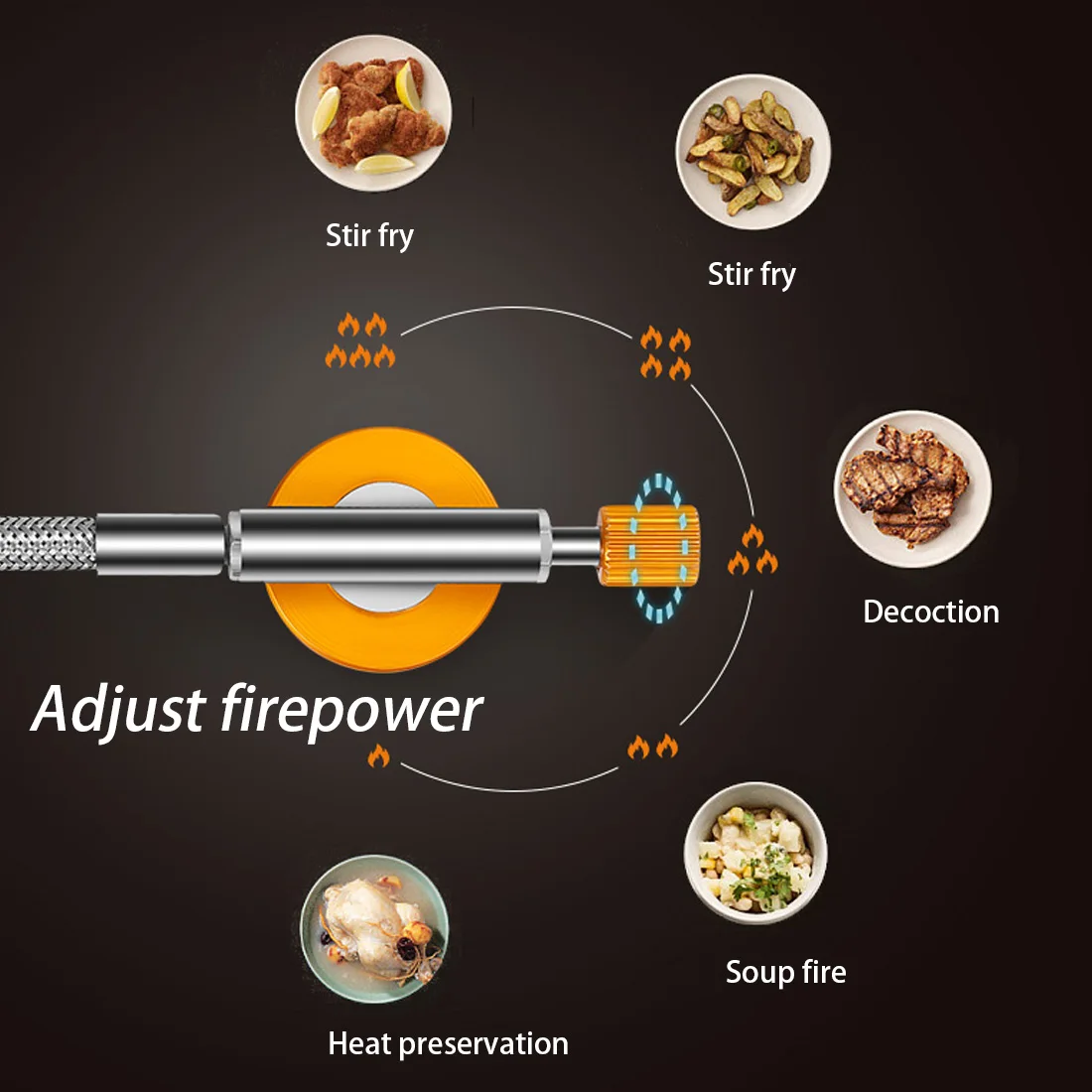 Stir fry

Stir fry

Decoction

Adjust firepower

Soup fire

Heat preservation