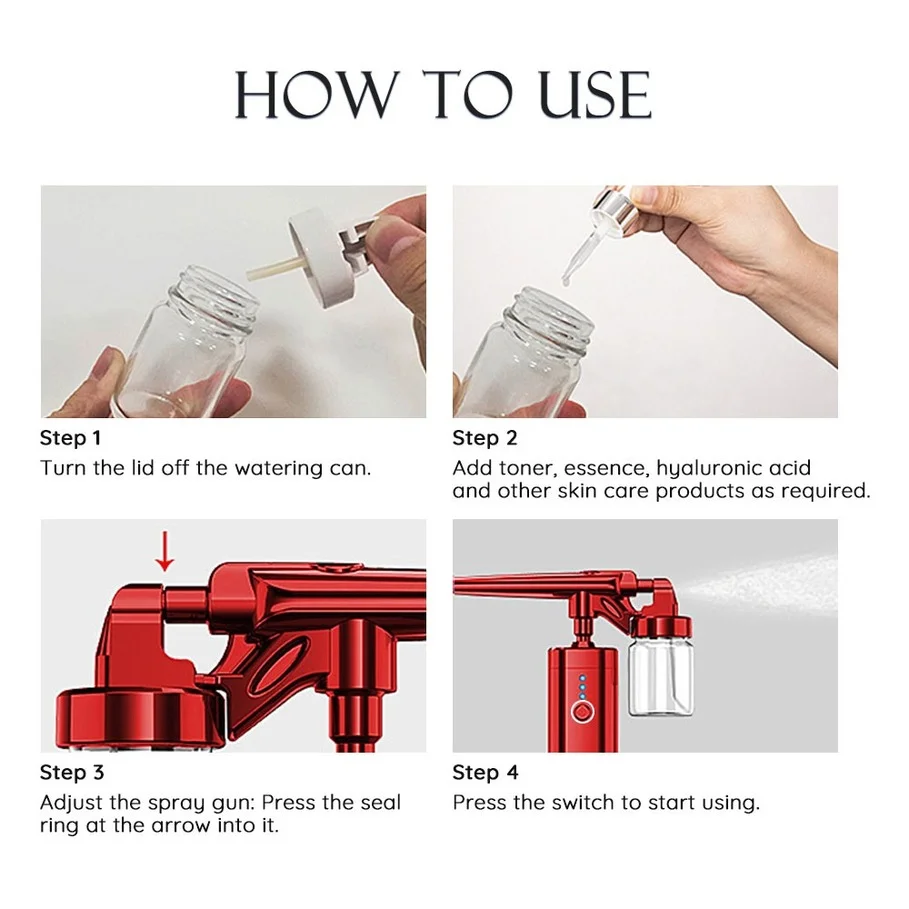 HOW TO USE

Step 1
Turn the lid off the watering can.

Step 2
Add toner, essence, hyaluronic acid and other skin care products as required.

Step 3
Adjust the spray gun: Press the seal ring at the arrow into it.

Step 4
Press the switch to start using.