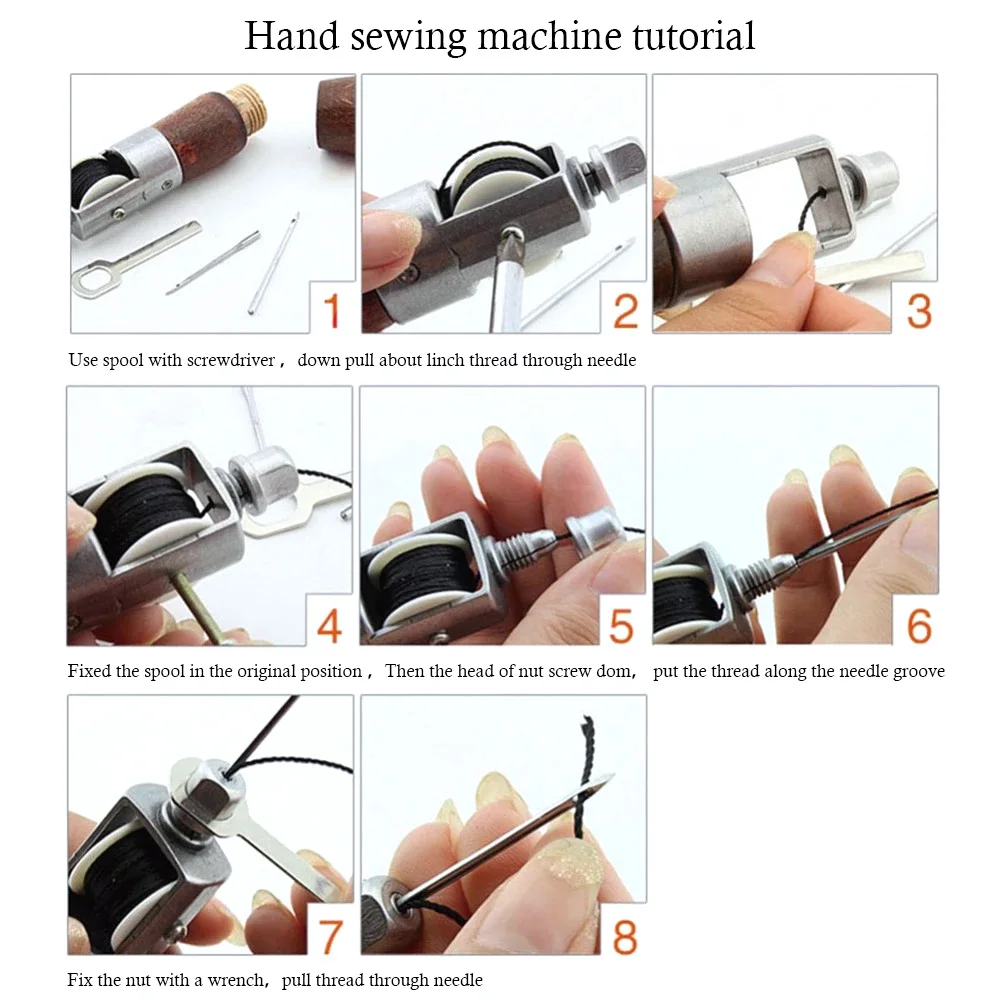 Hand sewing machine tutorial

1

2

3

Use spool with screwdriver， down pull about linch thread through needle

4

5

6

Fixed the spool in the original position， Then the head of nut screw dom， put the thread along the needle groove

7

8

Fix the nut with a wrench， pull thread through needle