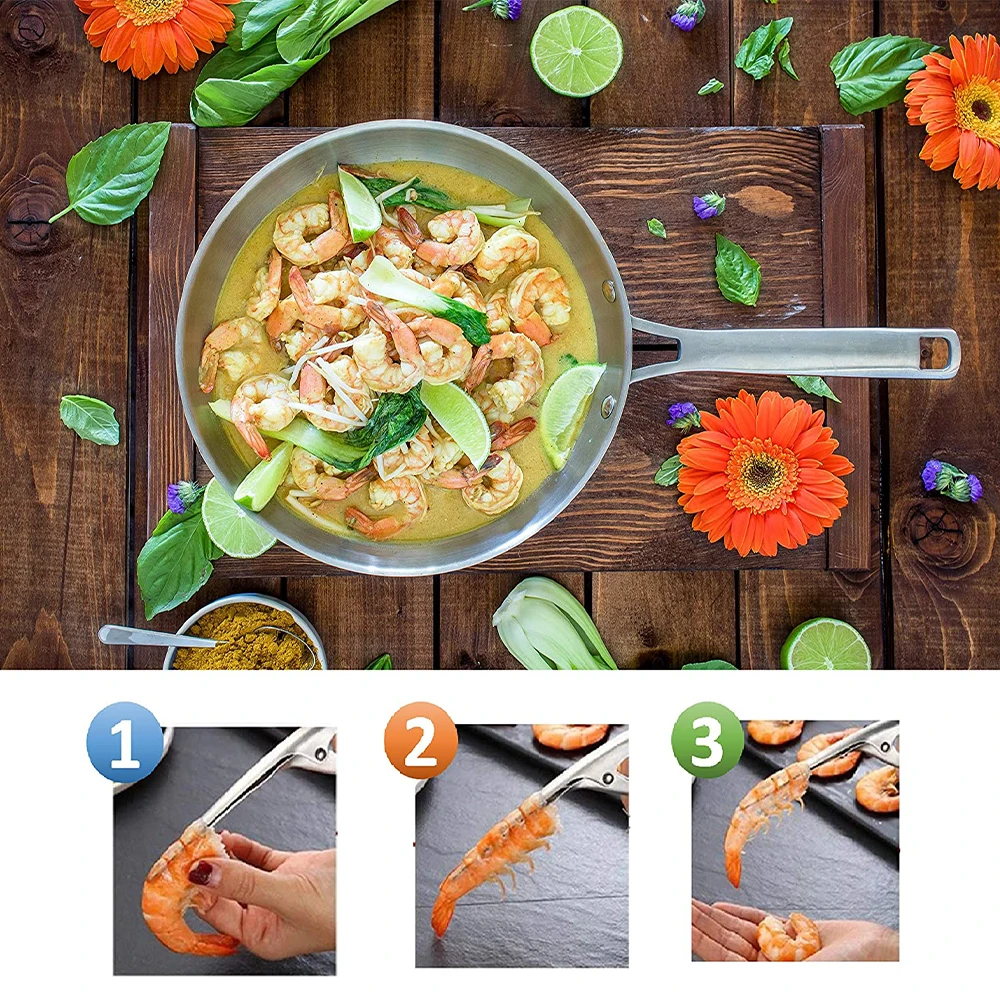 1

2

3