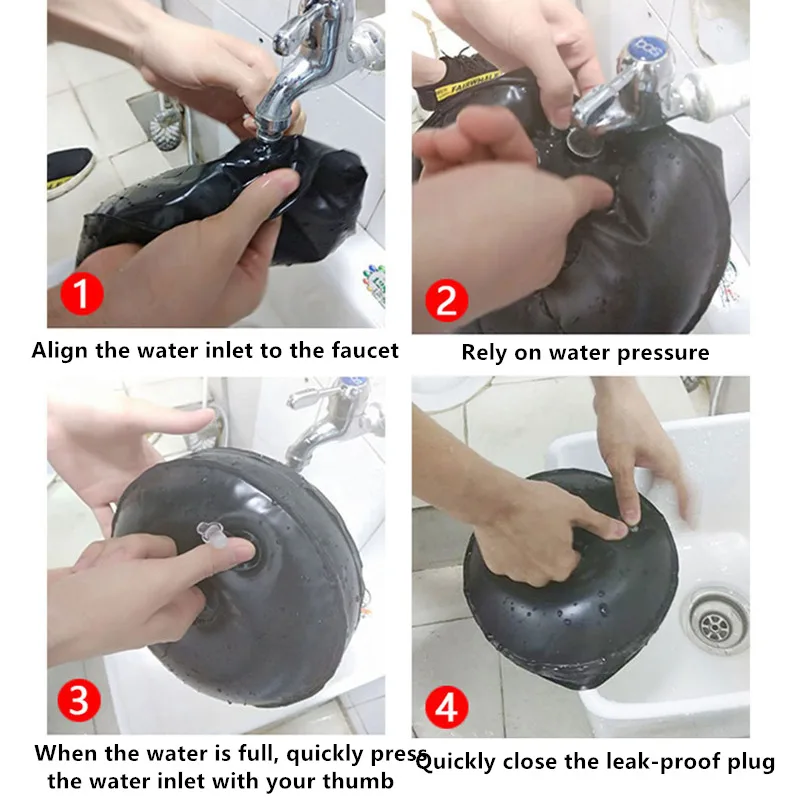 1
Align the water inlet to the faucet

2
Rely on water pressure

3
When the water is full, quickly press the water inlet with your thumb

4
Quickly close the leak-proof plug