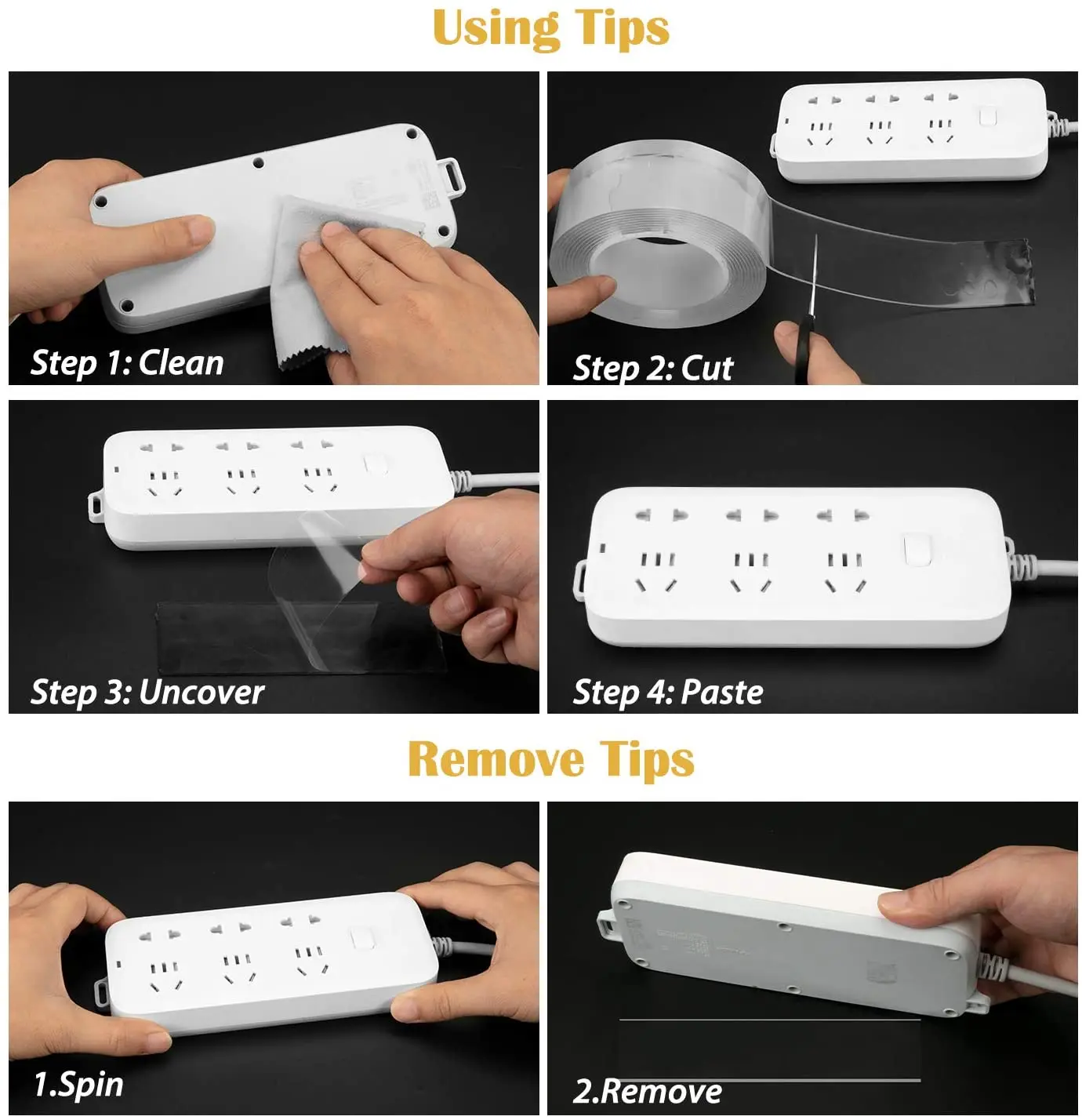 Using Tips

Step 1: Clean

Step 2: Cut

Step 3: Uncover

Step 4: Paste

Remove Tips

1.Spin

2.Remove