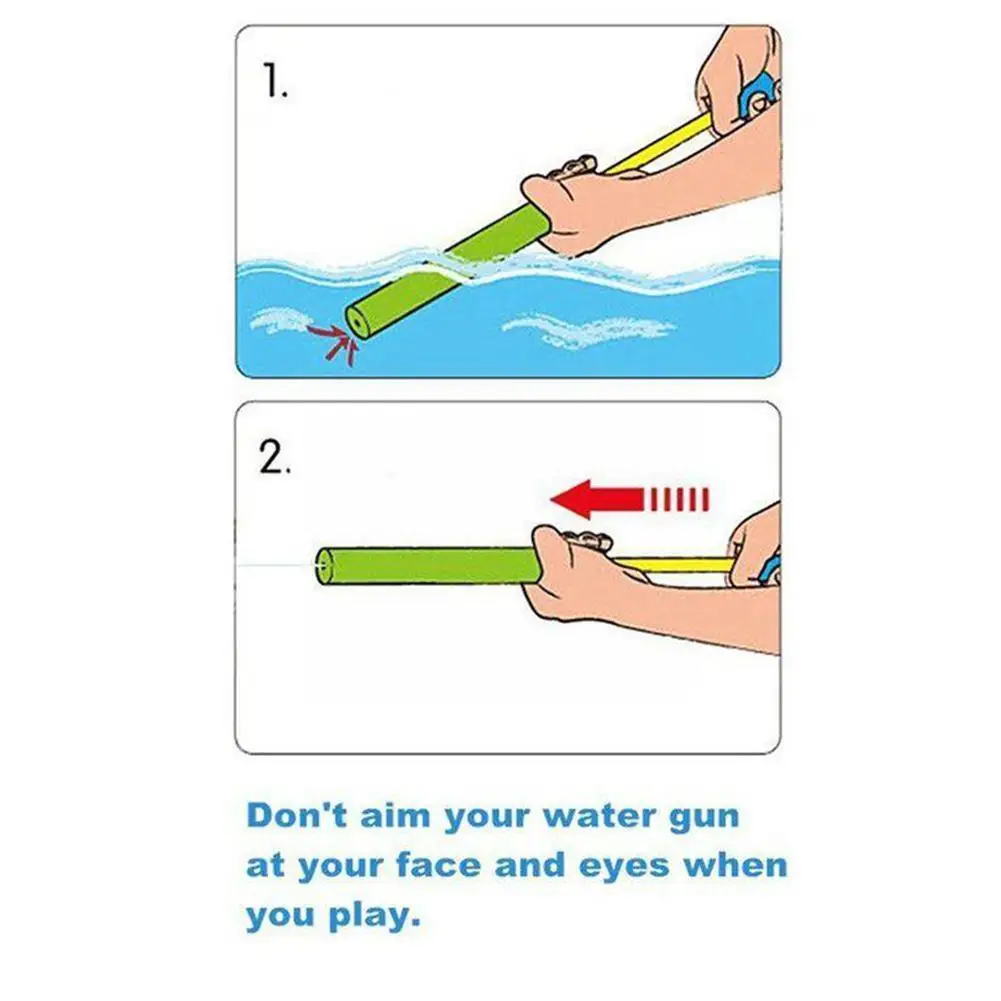 1.

2.

Don't aim your water gun at your face and eyes when you play.