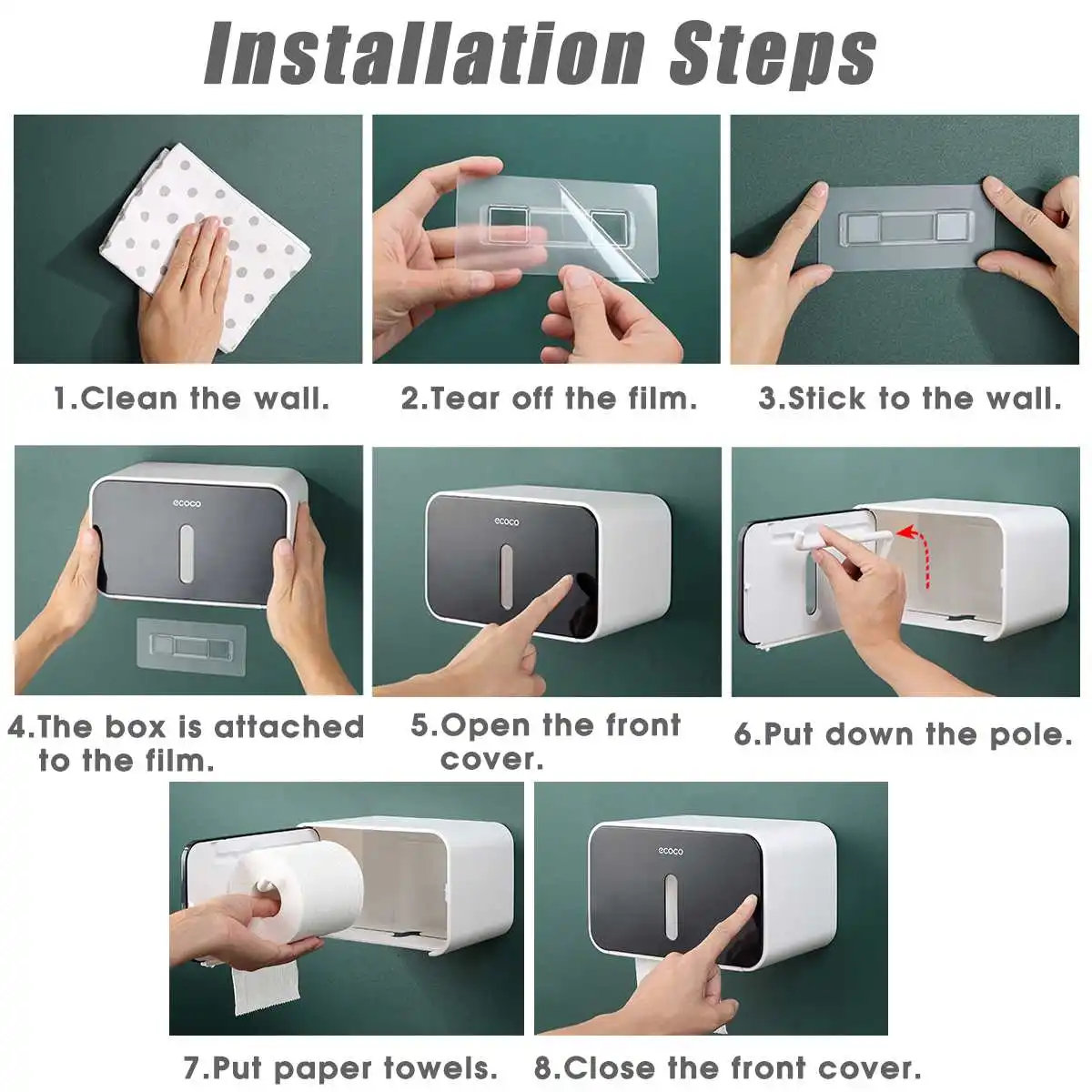 Installation Steps

1.Clean the wall.

2.Tear off the film.

3.Stick to the wall.

ecoco

4.The box is attached to the film.

ecoco

5.Open the front cover.

6.Put down the pole.

7.Put paper towels.

ecoco

8.Close the front cover.