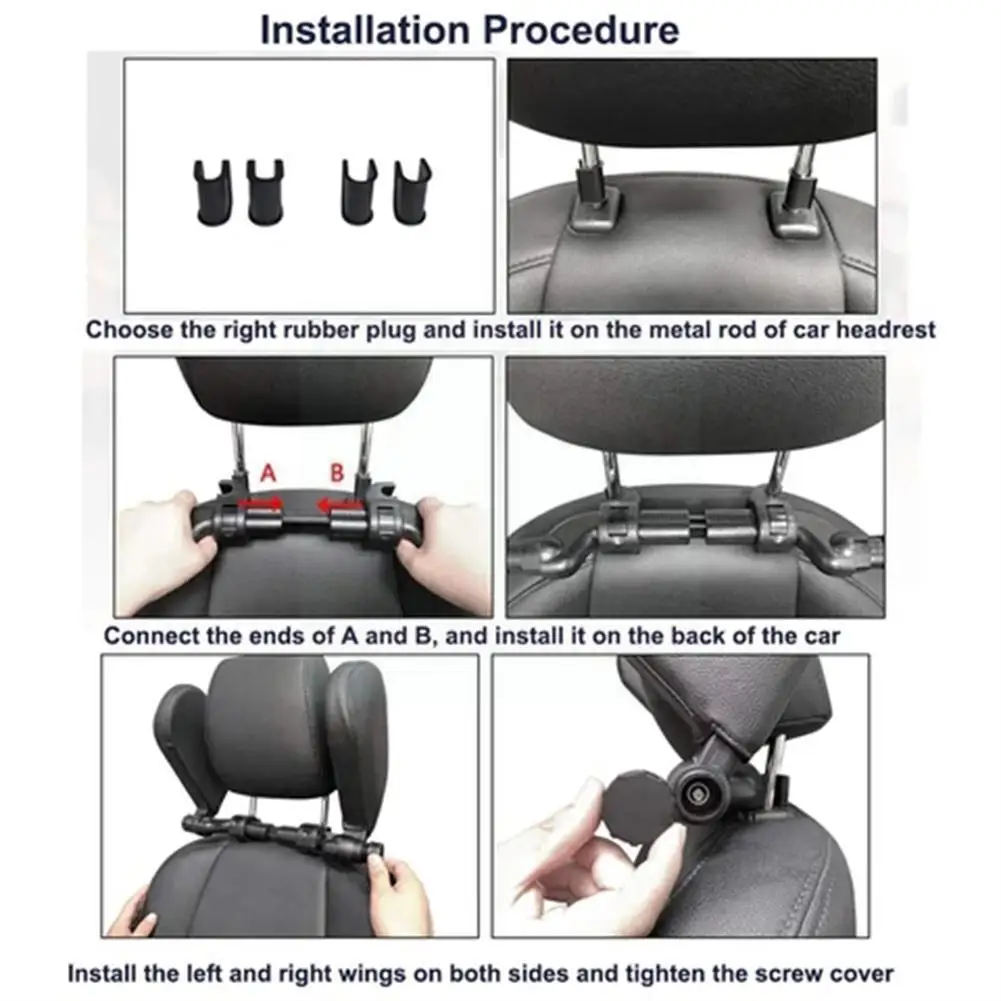 Installation Procedure

Choose the right rubber plug and install it on the metal rod of car headrest

A

B

Connect the ends of A and B, and install it on the back of the car

Install the left and right wings on both sides and tighten the screw cover