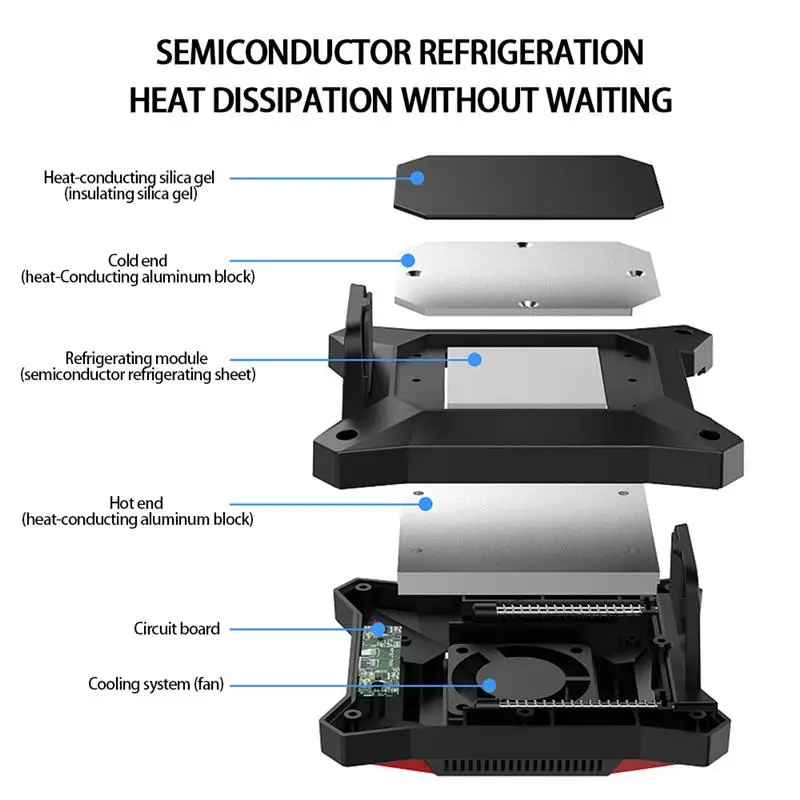 SEMICONDUCTOR REFRIGERATION
HEAT DISSIPATION WITHOUT WAITING

Heat-conducting silica gel
(insulating silica gel)

Cold end
(heat-Conducting aluminum block)

Refrigerating module
(semiconductor refrigerating sheet)

Hot end
(heat-conducting aluminum block)

Circuit board

Cooling system (fan)