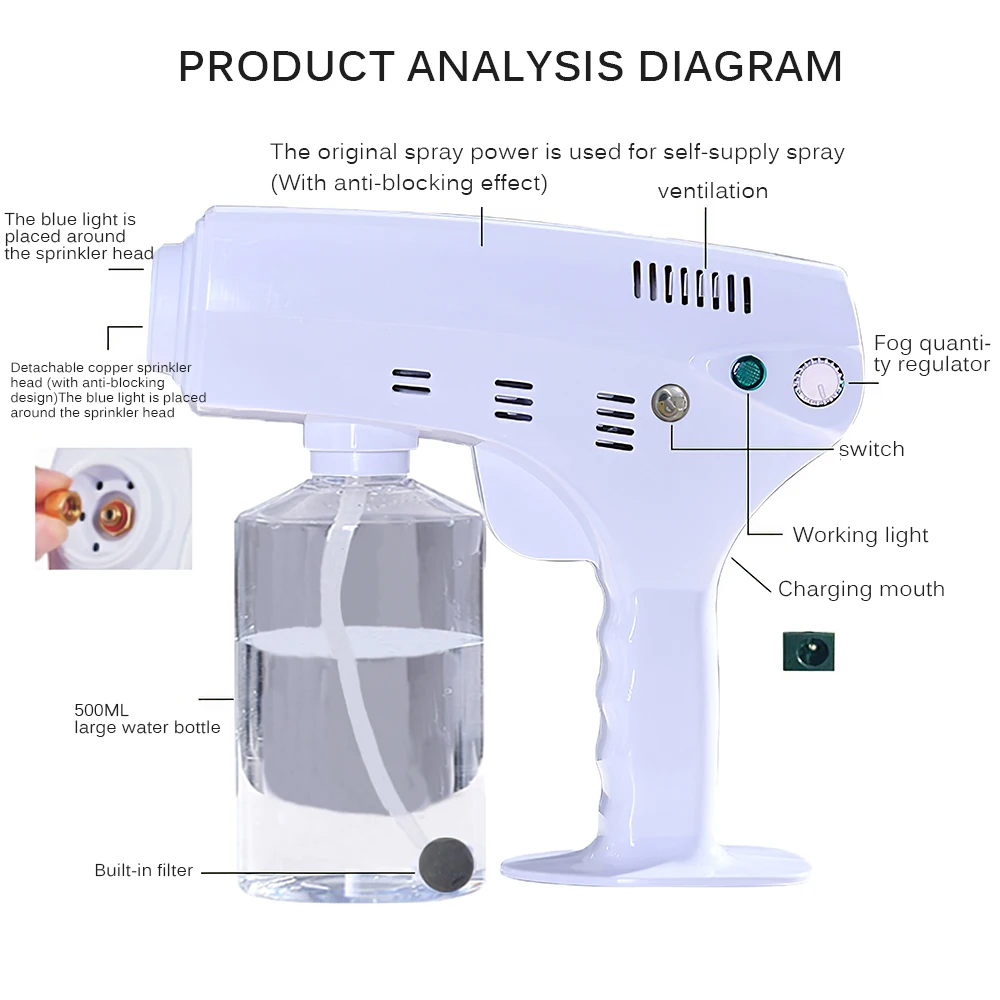 PRODUCT ANALYSIS DIAGRAM

The original spray power is used for self-supply spray (With anti-blocking effect)

ventilation

The blue light is placed around the sprinkler head

Detachable copper sprinkler head (with anti-blocking design)The blue light is placed around the sprinkler head

Fog quantity regulator

switch

Working light

Charging mouth

500ML large water bottle

Built-in filter