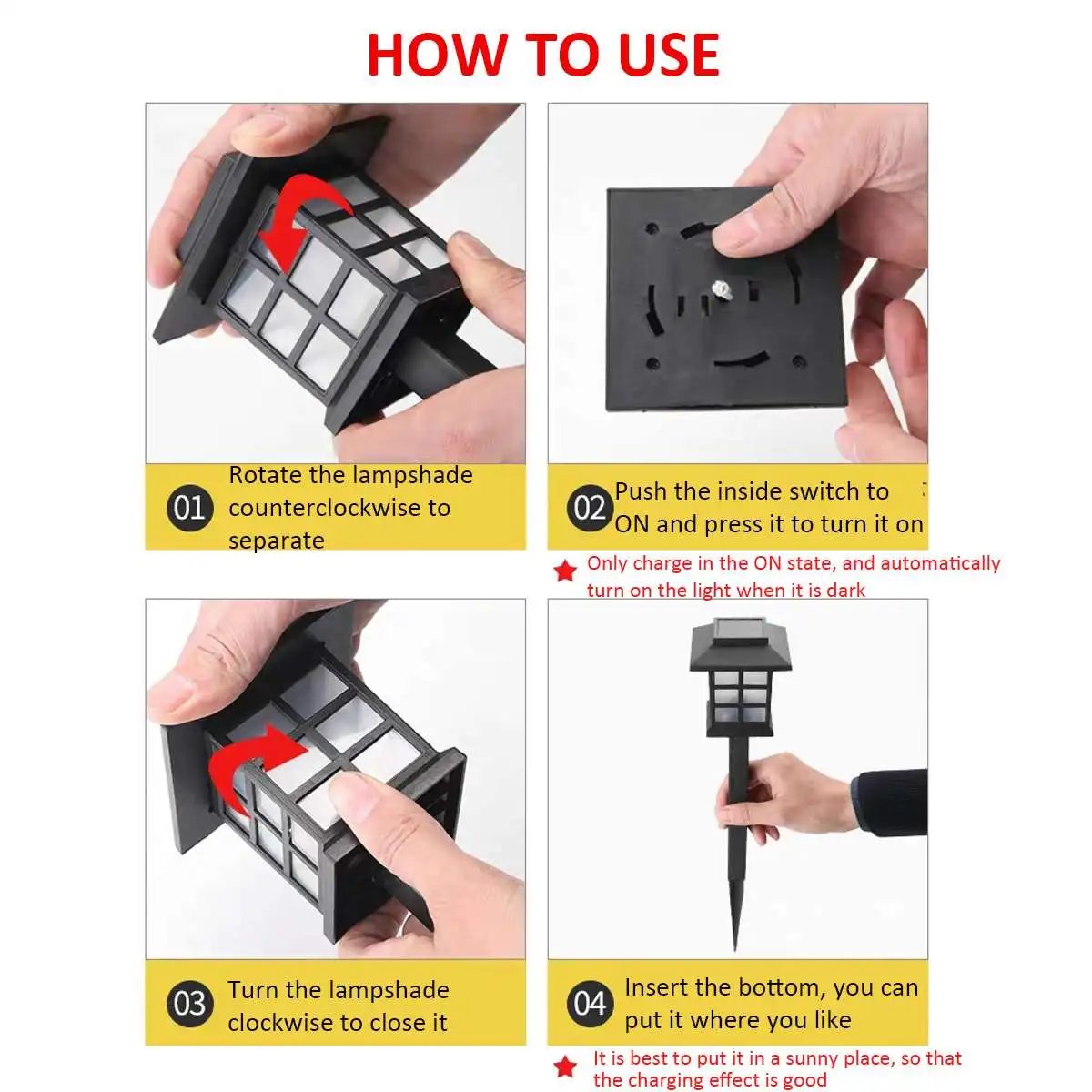 HOW TO USE

01 Rotate the lampshade counterclockwise to separate

02 Push the inside switch to ON and press it to turn it on

Only charge in the ON state, and automatically turn on the light when it is dark

03 Turn the lampshade clockwise to close it

04 Insert the bottom, you can put it where you like

It is best to put it in a sunny place, so that the charging effect is good