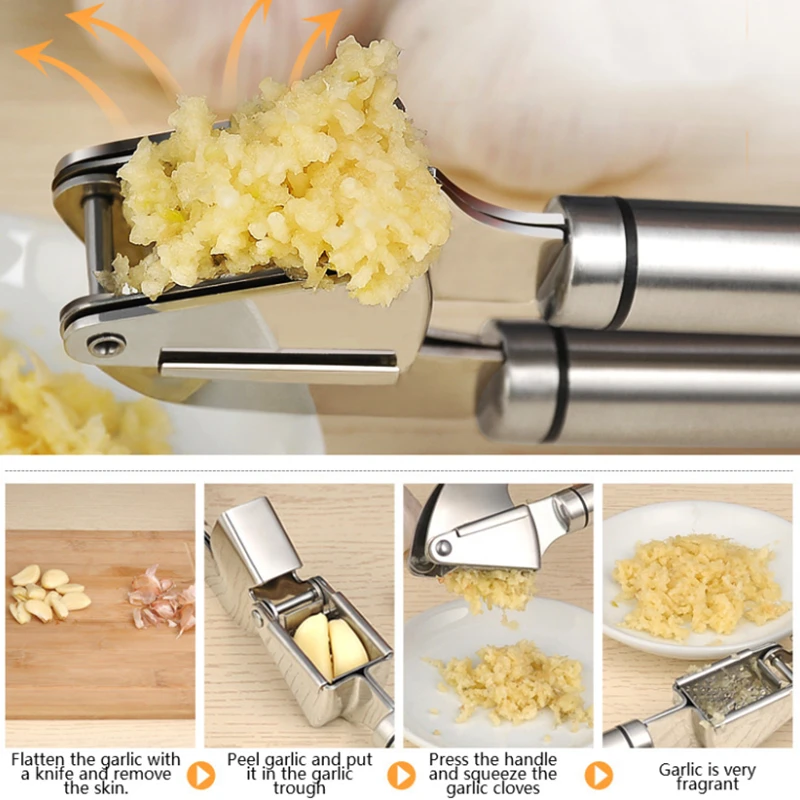 Flatten the garlic with a knife and remove the skin.

Peel garlic and put it in the garlic trough

Press the handle and squeeze the garlic cloves

Garlic is very fragrant