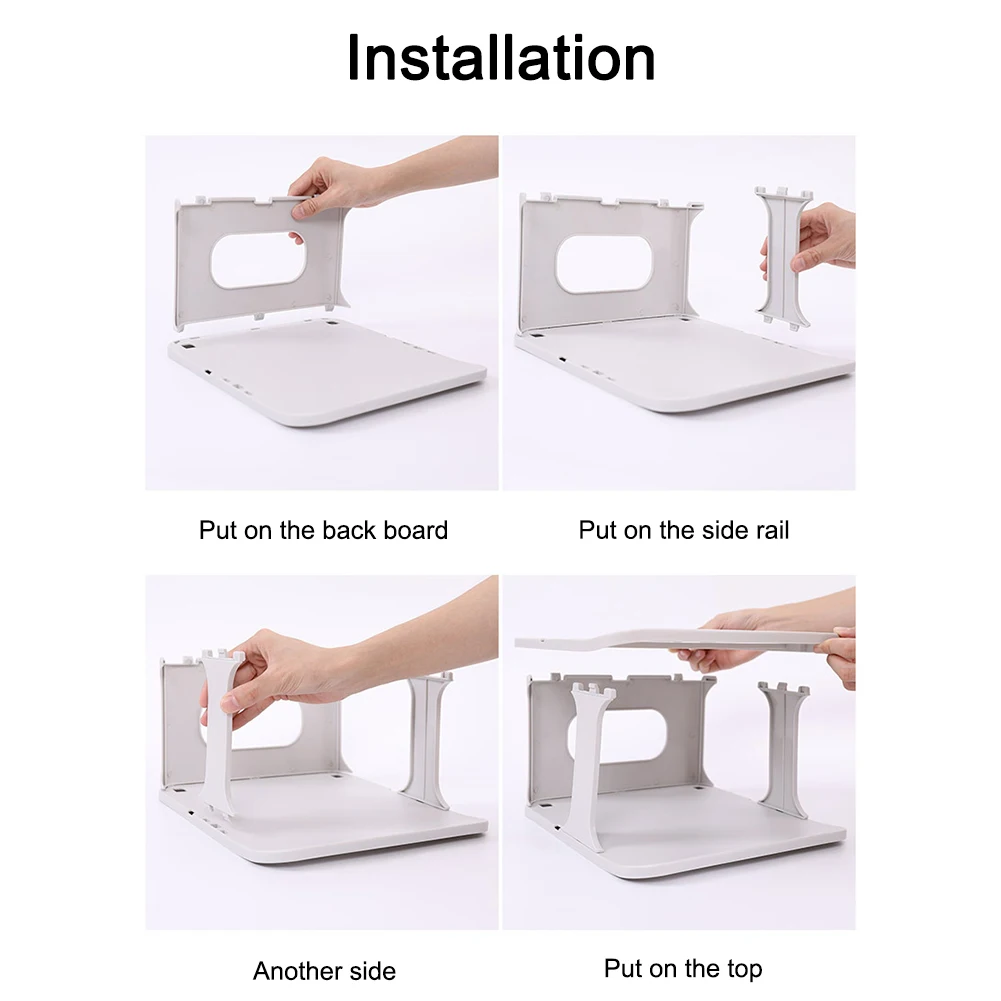 Installation

Put on the back board

Put on the side rail

Another side

Put on the top