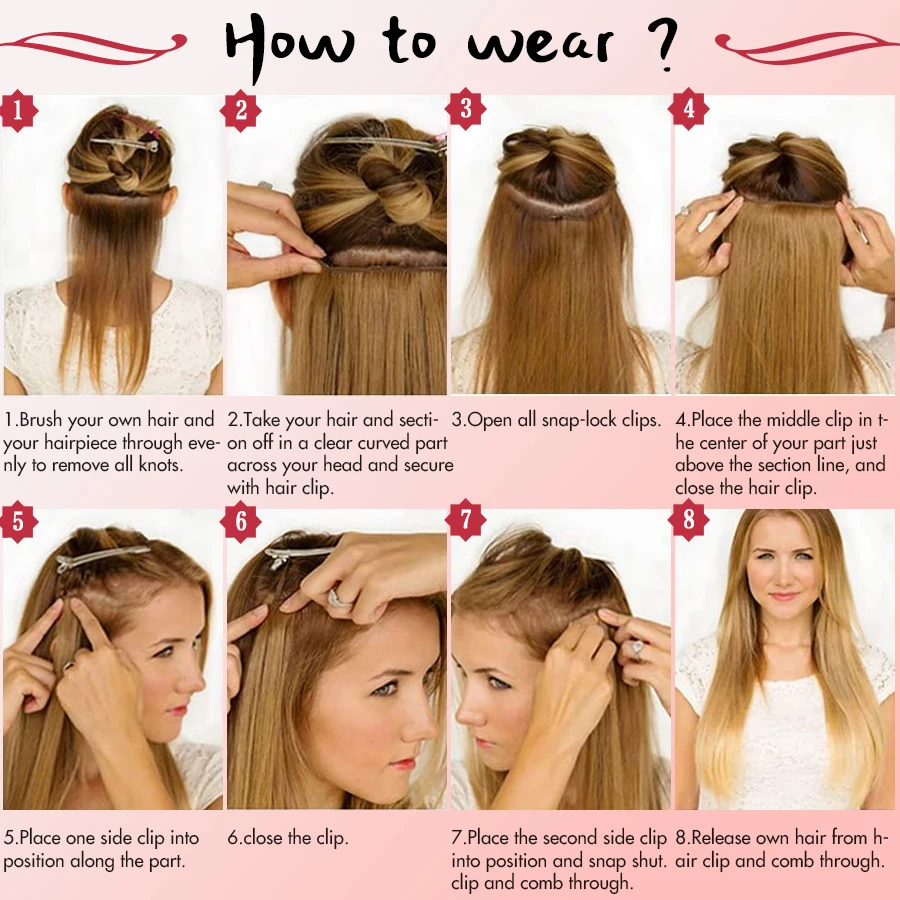 How to wear ?

1

2

3

4

1.Brush your own hair and your hairpiece through evenly to remove all knots.

2.Take your hair and section off in a clear curved part across your head and secure with hair clip.

3.Open all snap-lock clips.

4.Place the middle clip in the center of your part just above the section line, and close the hair clip.

5

6

7

8

5.Place one side clip into position along the part.

6.close the clip.

7.Place the second side clip into position and snap shut. clip and comb through.

8.Release own hair from hair clip and comb through.