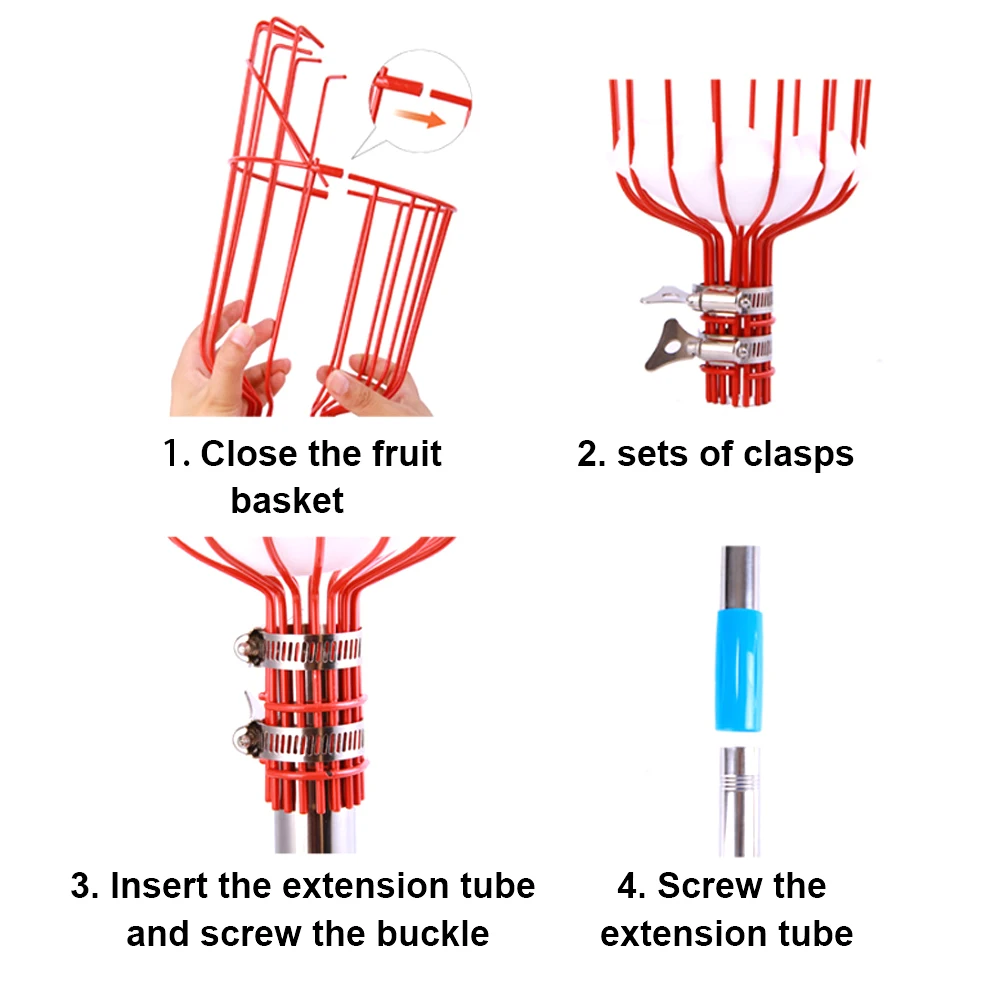 1. Close the fruit basket

2. sets of clasps

3. Insert the extension tube and screw the buckle

4. Screw the extension tube