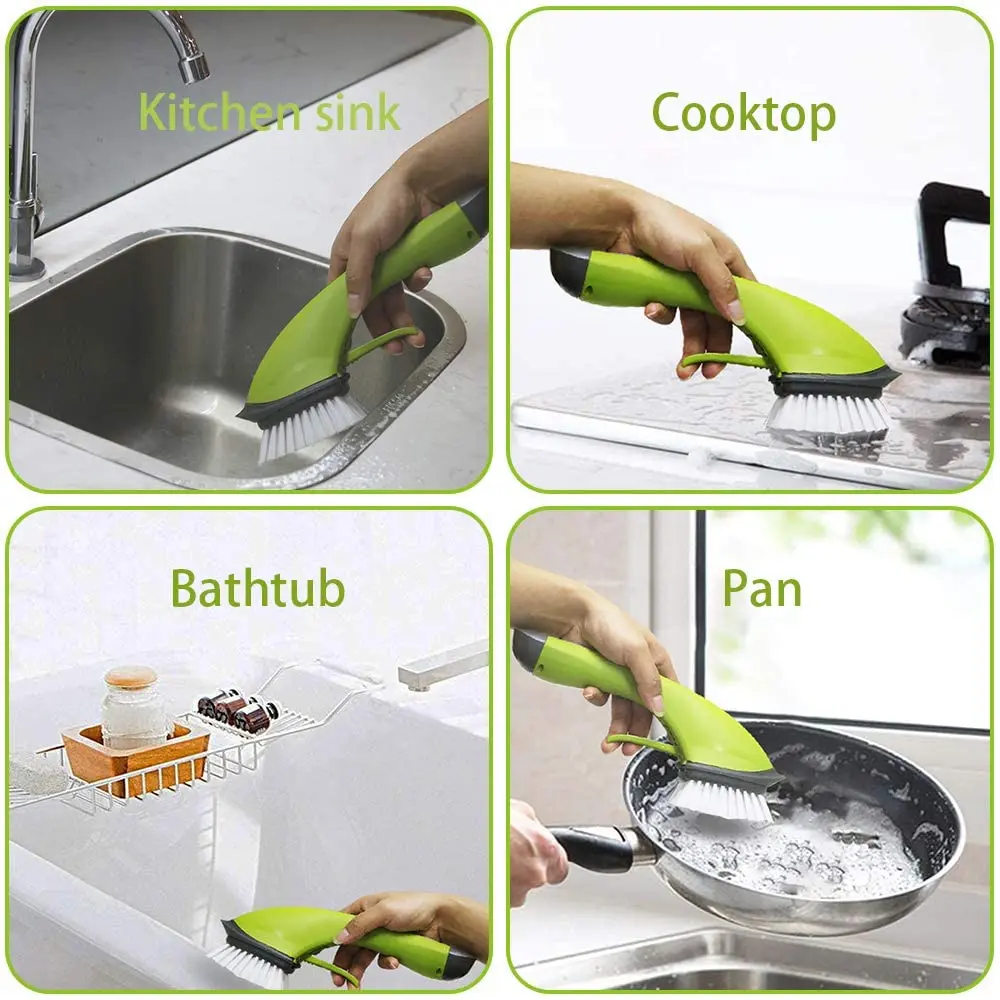 Kitchen sink

Cooktop

Bathtub

Pan