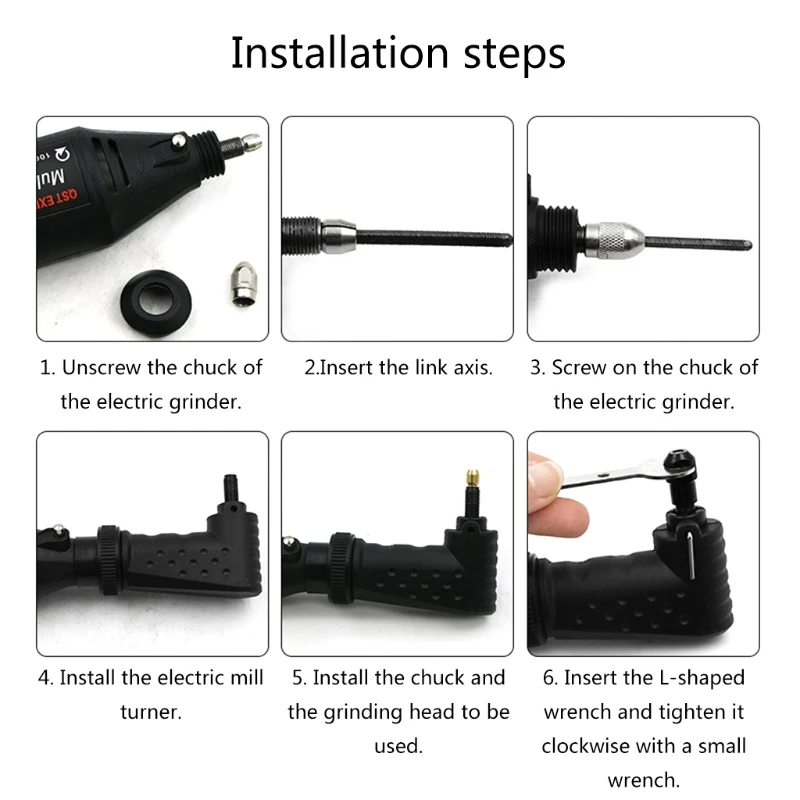 Installation steps

1. Unscrew the chuck of the electric grinder.

2.Insert the link axis.

3. Screw on the chuck of the electric grinder.

4. Install the electric mill turner.

5. Install the chuck and the grinding head to be used.

6. Insert the L-shaped wrench and tighten it clockwise with a small wrench.