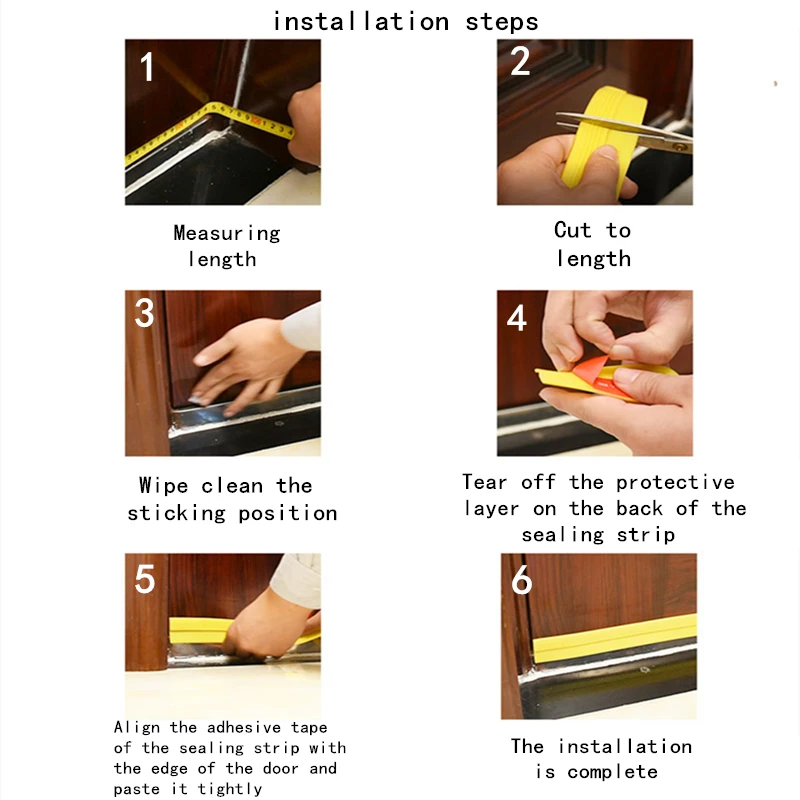 installation steps

1

Measuring length

2

Cut to length

3

Wipe clean the sticking position

4

Tear off the protective layer on the back of the sealing strip

5

Align the adhesive tape of the sealing strip with the edge of the door and paste it tightly

6

The installation is complete