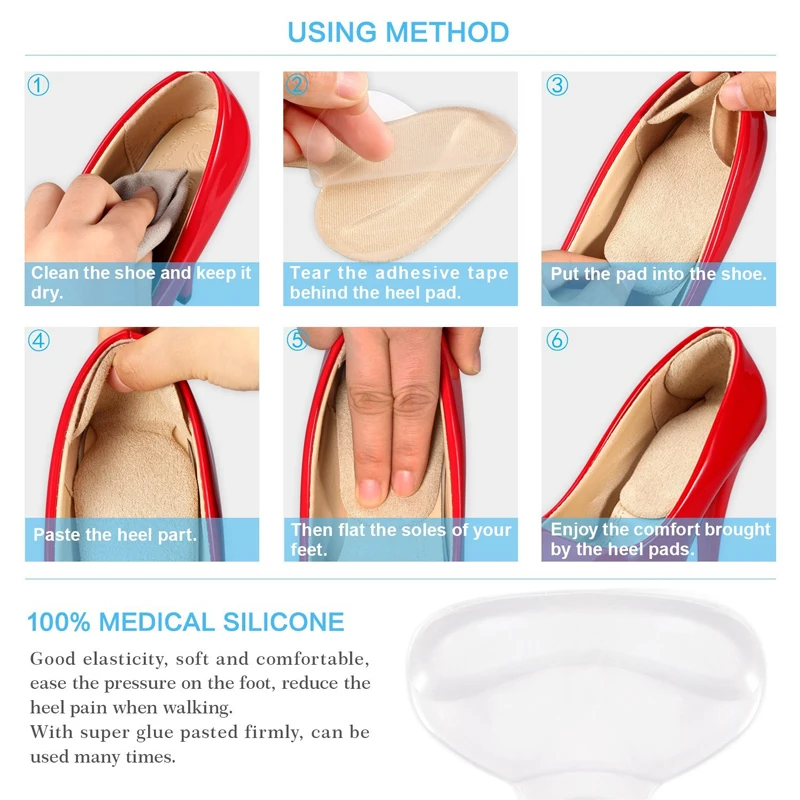 USING METHOD

①

Clean the shoe and keep it dry.

②

Tear the adhesive tape behind the heel pad.

③

Put the pad into the shoe.

④

Paste the heel part.

⑤

Then flat the soles of your feet.

⑥

Enjoy the comfort brought by the heel pads.

100% MEDICAL SILICONE

Good elasticity, soft and comfortable, ease the pressure on the foot, reduce the heel pain when walking.
With super glue pasted firmly, can be used many times.