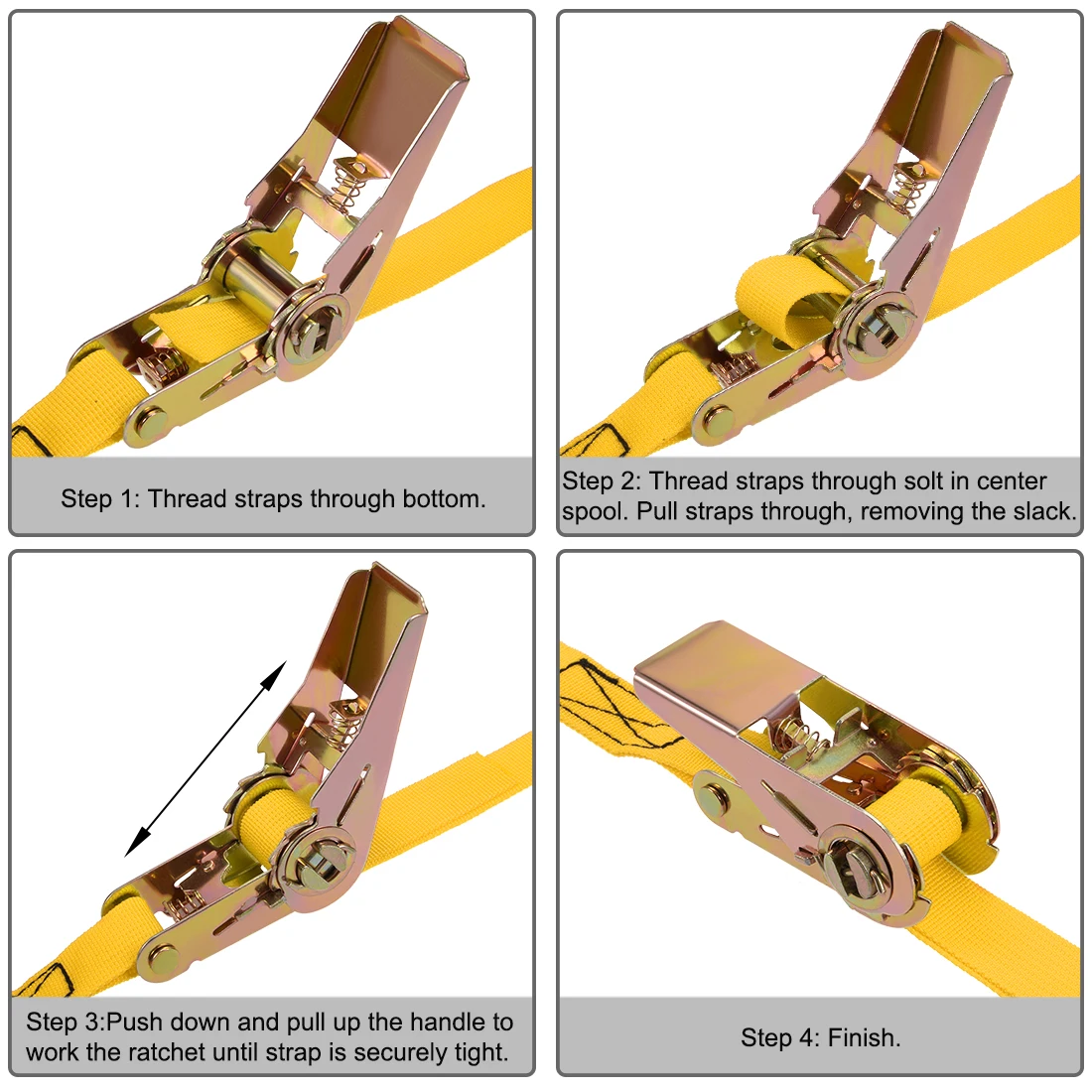 Step 1: Thread straps through bottom.

Step 2: Thread straps through solt in center spool. Pull straps through, removing the slack.

Step 3:Push down and pull up the handle to work the ratchet until strap is securely tight.

Step 4: Finish.