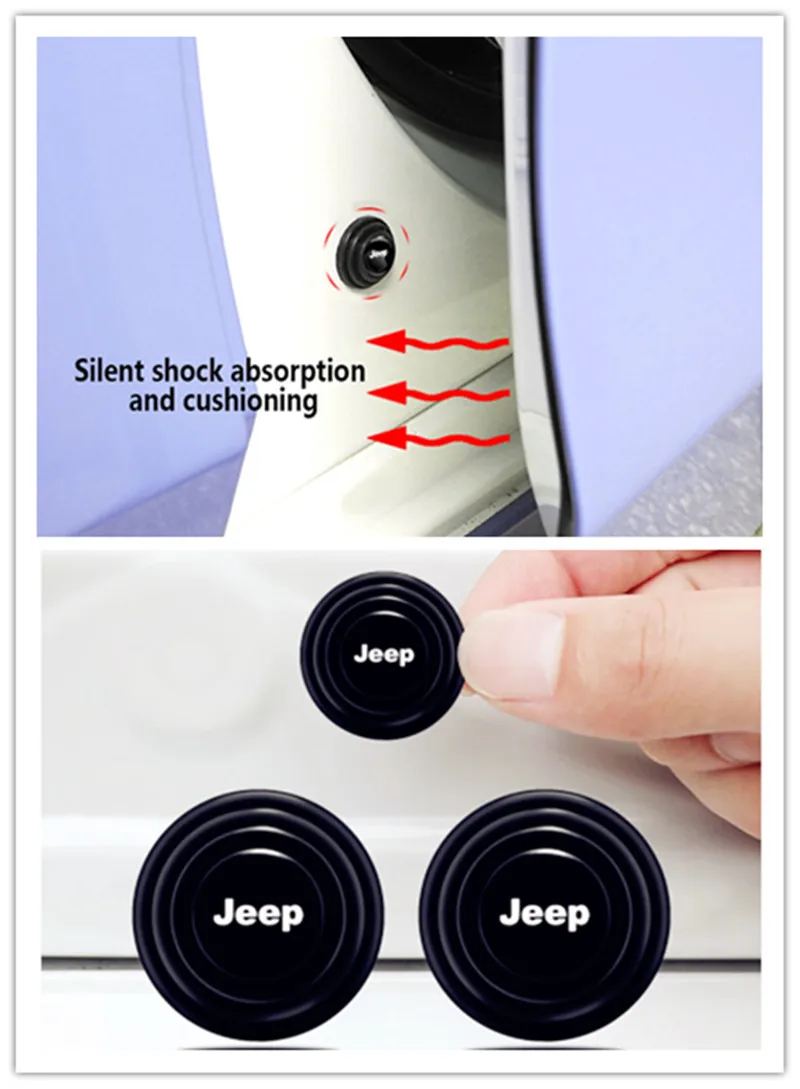 Jeep

Silent shock absorption and cushioning

Jeep

Jeep

Jeep