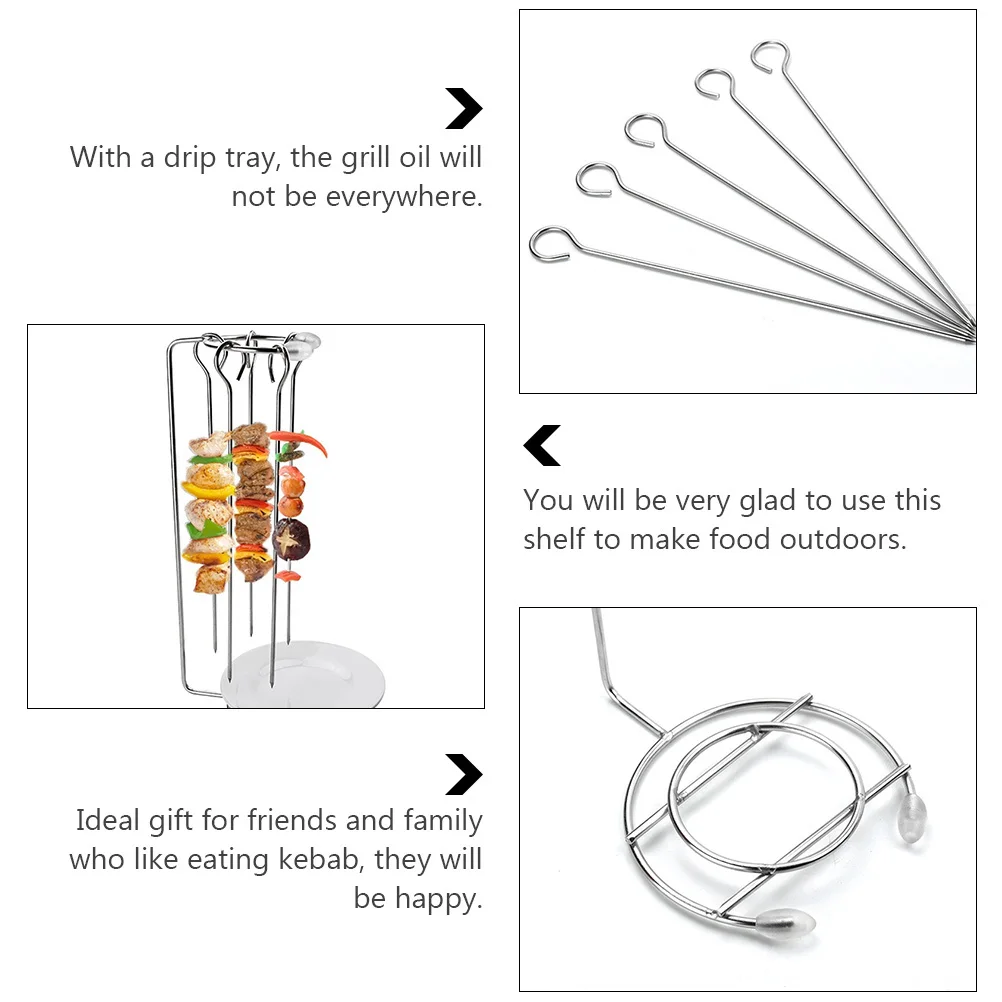 With a drip tray, the grill oil will not be everywhere.

You will be very glad to use this shelf to make food outdoors.

Ideal gift for friends and family who like eating kebab, they will be happy.