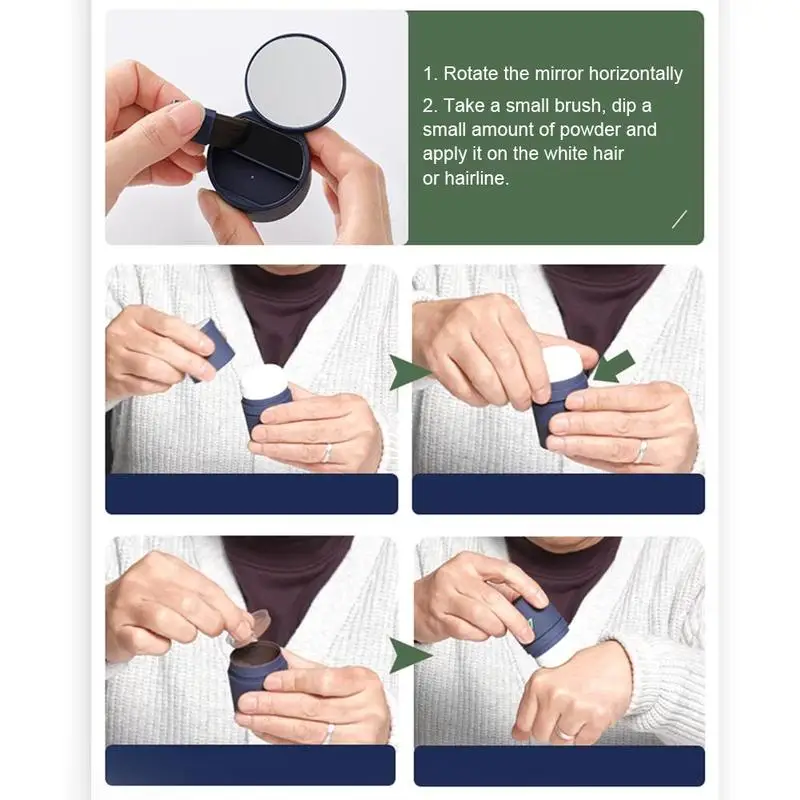 1. Rotate the mirror horizontally

2. Take a small brush, dip a small amount of powder and apply it on the white hair or hairline.