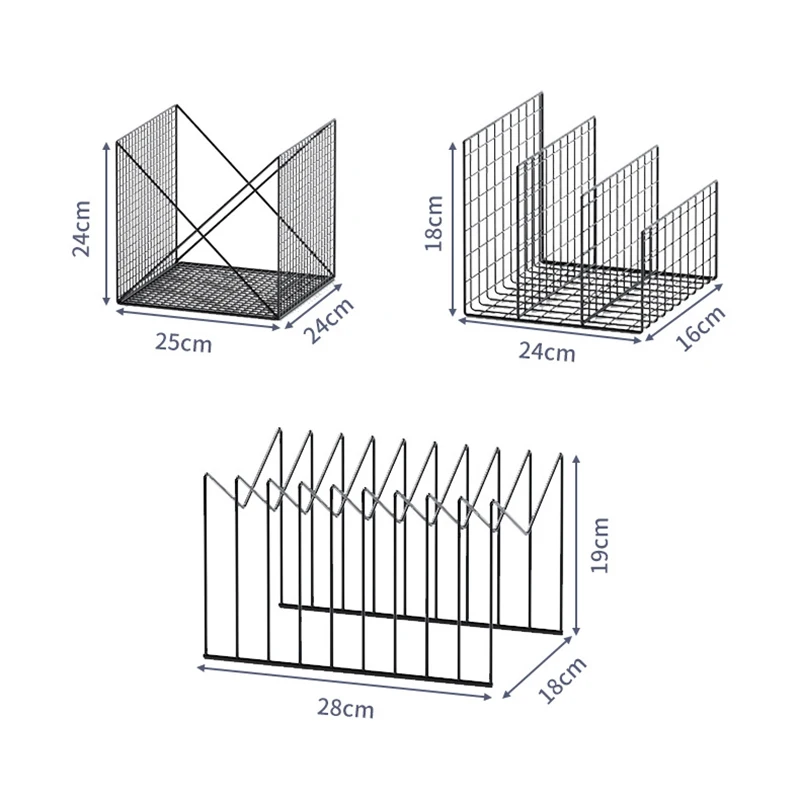 24cm
25cm
24cm
18cm
24cm
16cm
19cm
28cm
18cm