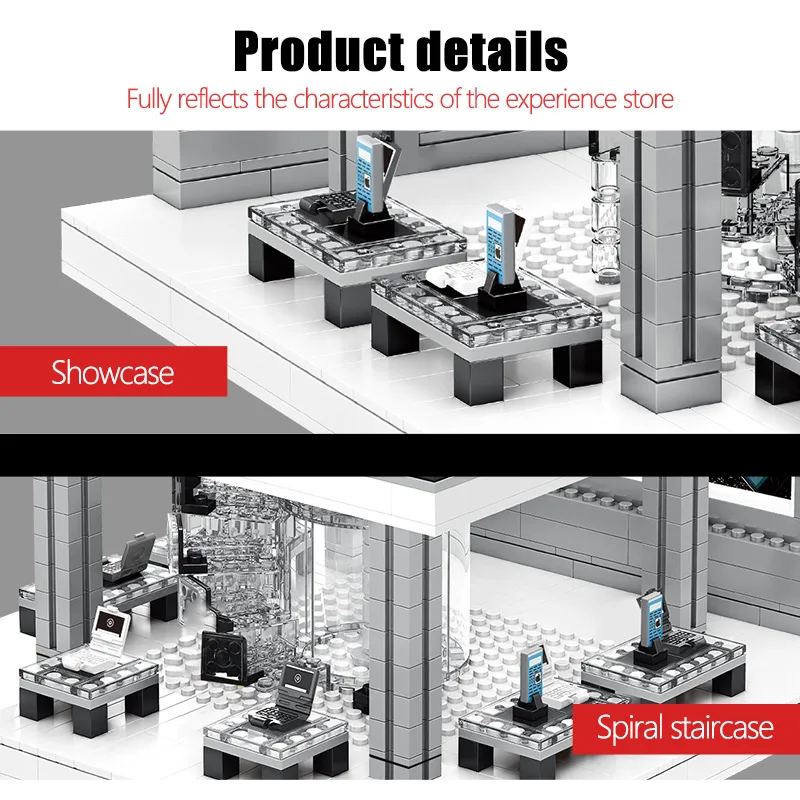 Product details

Fully reflects the characteristics of the experience store

Showcase

Spiral staircase