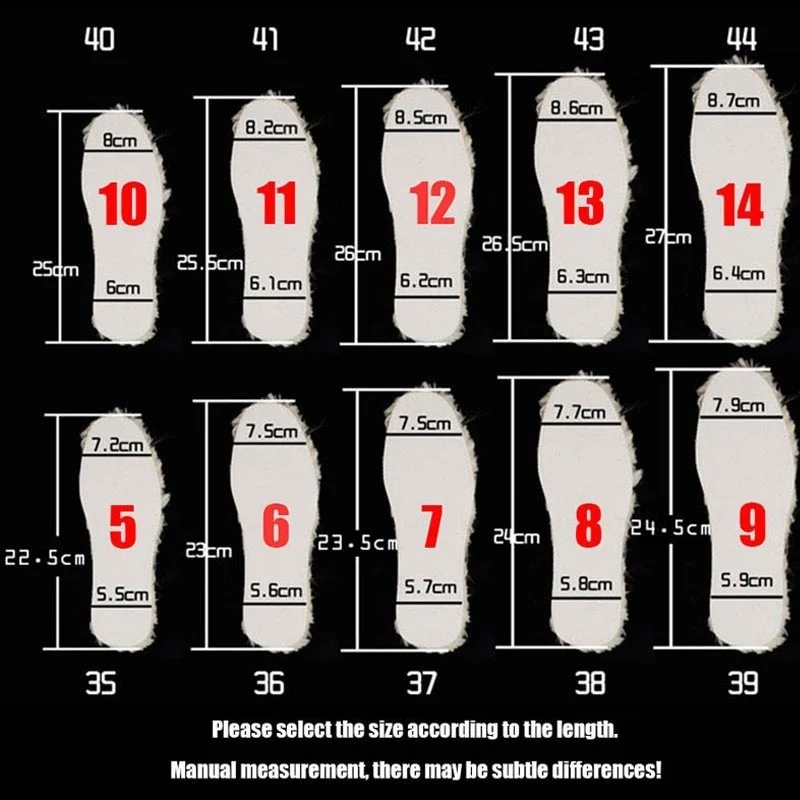 40
8cm
10
25cm
6cm

41
8.2cm
11
25.5cm
6.1cm

42
8.5cm
12
26cm
6.2cm

43
8.6cm
13
26.5cm
6.3cm

44
8.7cm
14
27cm
6.4cm

7.2cm
5
22.5cm
5.5cm
35

7.5cm
6
23cm
5.6cm
36

7.5cm
7
23.5cm
5.7cm
37

7.7cm
8
24cm
5.8cm
38

7.9cm
9
24.5cm
5.9cm
39

Please select the size according to the length.

Manual measurement, there may be subtle differences!