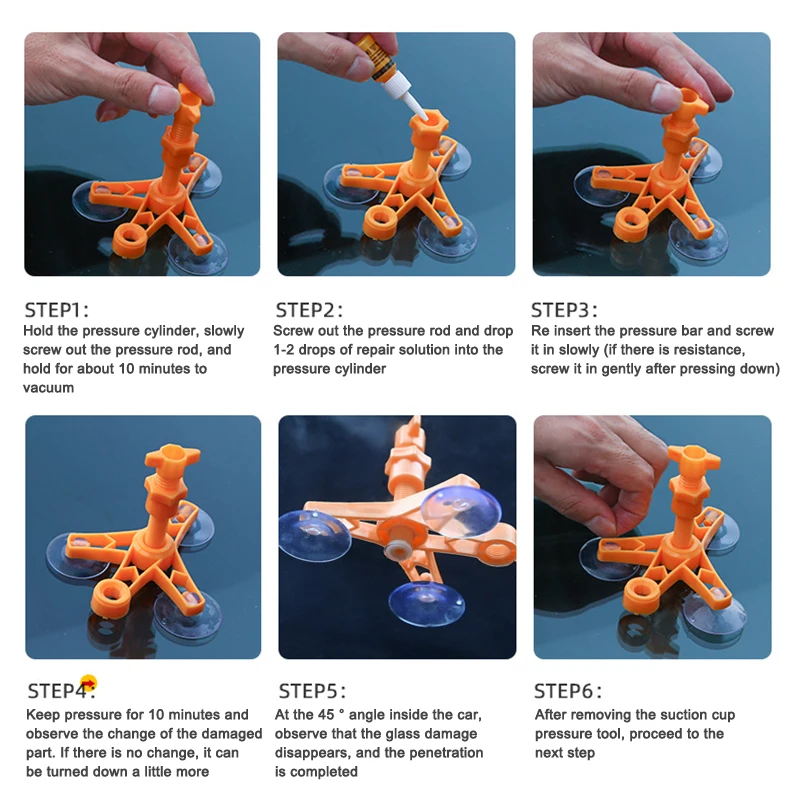 STEP1:
Hold the pressure cylinder, slowly screw out the pressure rod, and hold for about 10 minutes to vacuum

STEP2:
Screw out the pressure rod and drop 1-2 drops of repair solution into the pressure cylinder

STEP3:
Re insert the pressure bar and screw it in slowly (if there is resistance, screw it in gently after pressing down)

STEP4:
Keep pressure for 10 minutes and observe the change of the damaged part. If there is no change, it can be turned down a little more

STEP5:
At the 45 ° angle inside the car, observe that the glass damage disappears, and the penetration is completed

STEP6:
After removing the suction cup pressure tool, proceed to the next step