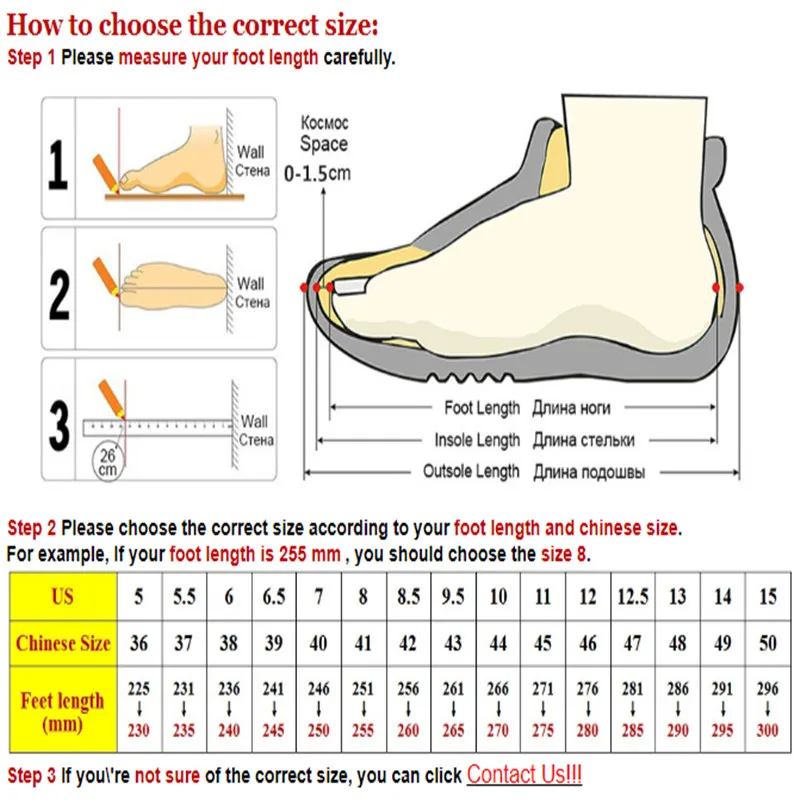 How to choose the correct size:
Step 1 Please measure your foot length carefully.

1 Wall Стена

2 Wall Стена

3 Wall Стена
26 cm

Космос Space 0-1.5cm

Foot Length Длина ноги
Insole Length Длина стельки
Outsole Length Длина подошвы

Step 2 Please choose the correct size according to your foot length and chinese size.
For example, If your foot length is 255 mm , you should choose the size 8.

| US | 5 | 5.5 | 6 | 6.5 | 7 | 8 | 8.5 | 9.5 | 10 | 11 | 12 | 12.5 | 13 | 14 | 15 |
|---|---|---|---|---|---|---|---|---|---|---|---|---|---|---|---|
| Chinese Size | 36 | 37 | 38 | 39 | 40 | 41 | 42 | 43 | 44 | 45 | 46 | 47 | 48 | 49 | 50 |
| Feet length (mm) | 225 ↓ 230 | 231 ↓ 235 | 236 ↓ 240 | 241 ↓ 245 | 246 ↓ 250 | 251 ↓ 255 | 256 ↓ 260 | 261 ↓ 265 | 266 ↓ 270 | 271 ↓ 275 | 276 ↓ 280 | 281 ↓ 285 | 286 ↓ 290 | 291 ↓ 295 | 296 ↓ 300 |

Step 3 If you\'re not sure of the correct size, you can click Contact Us!!!