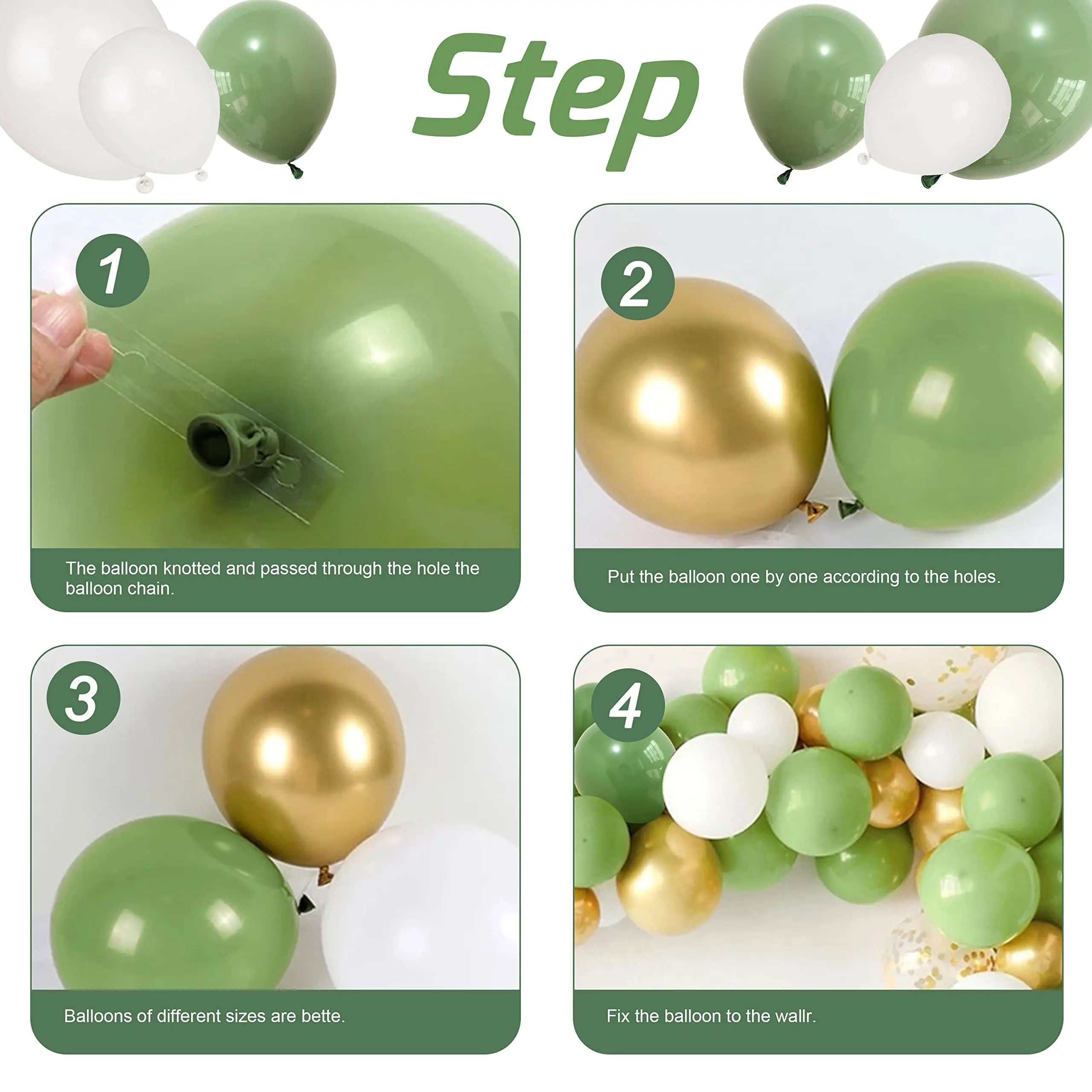 Step

1

The balloon knotted and passed through the hole the balloon chain.

2

Put the balloon one by one according to the holes.

3

Balloons of different sizes are bette.

4

Fix the balloon to the wallr.