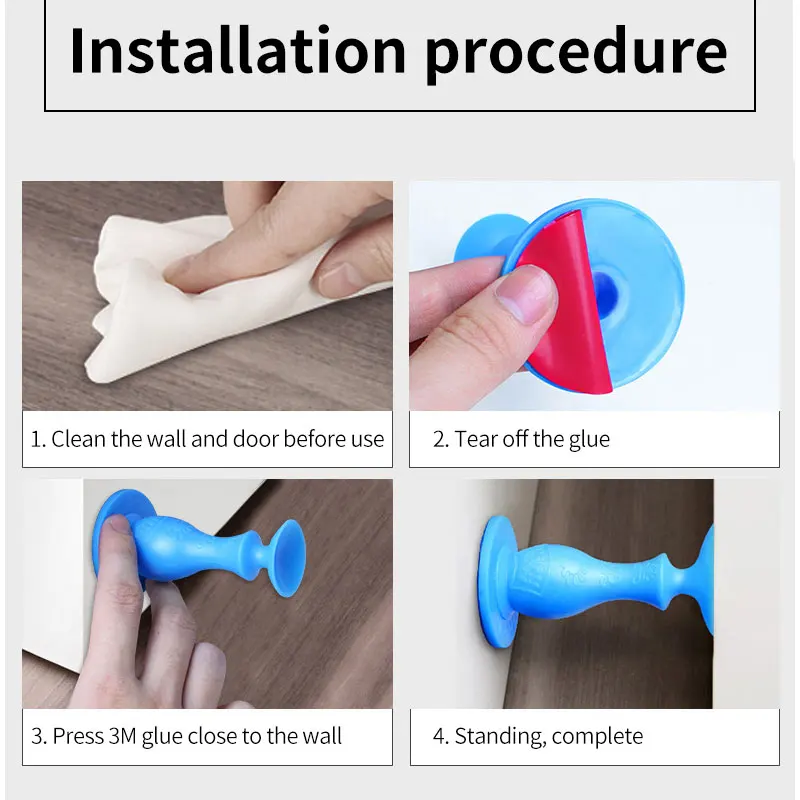 Installation procedure

1. Clean the wall and door before use

2. Tear off the glue

3. Press 3M glue close to the wall

4. Standing, complete