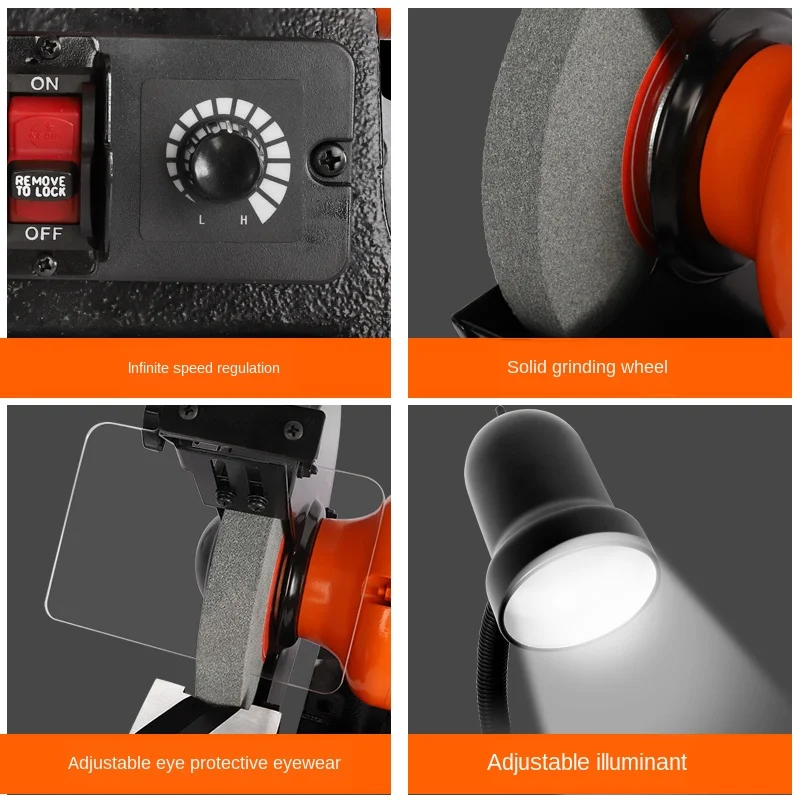 ON
REMOVE TO LOCK
OFF
L H

Infinite speed regulation

Solid grinding wheel

Adjustable eye protective eyewear

Adjustable illuminant