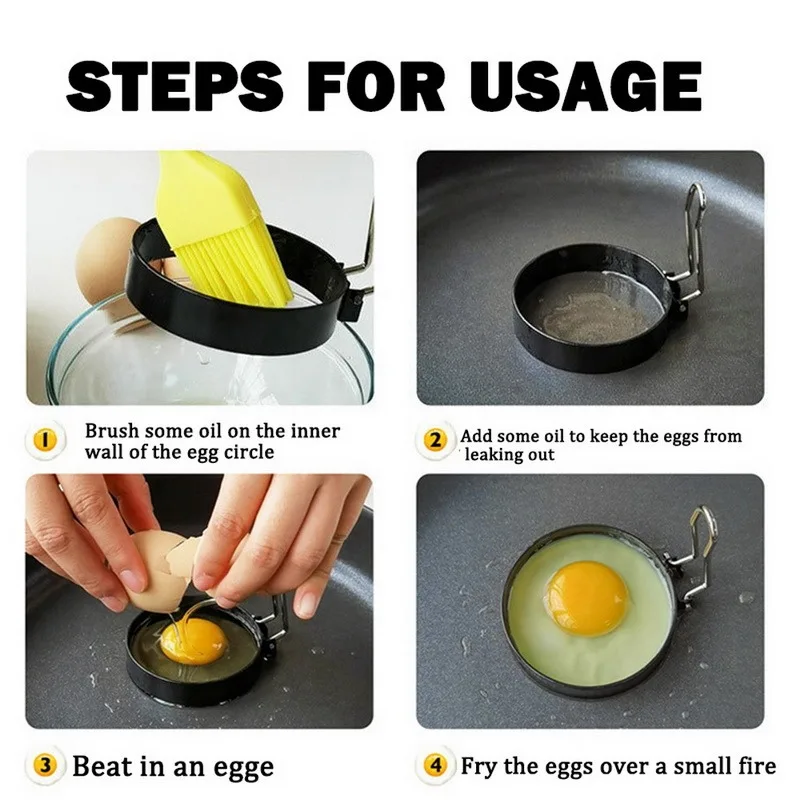 STEPS FOR USAGE

1 Brush some oil on the inner wall of the egg circle

2 Add some oil to keep the eggs from leaking out

3 Beat in an egge

4 Fry the eggs over a small fire